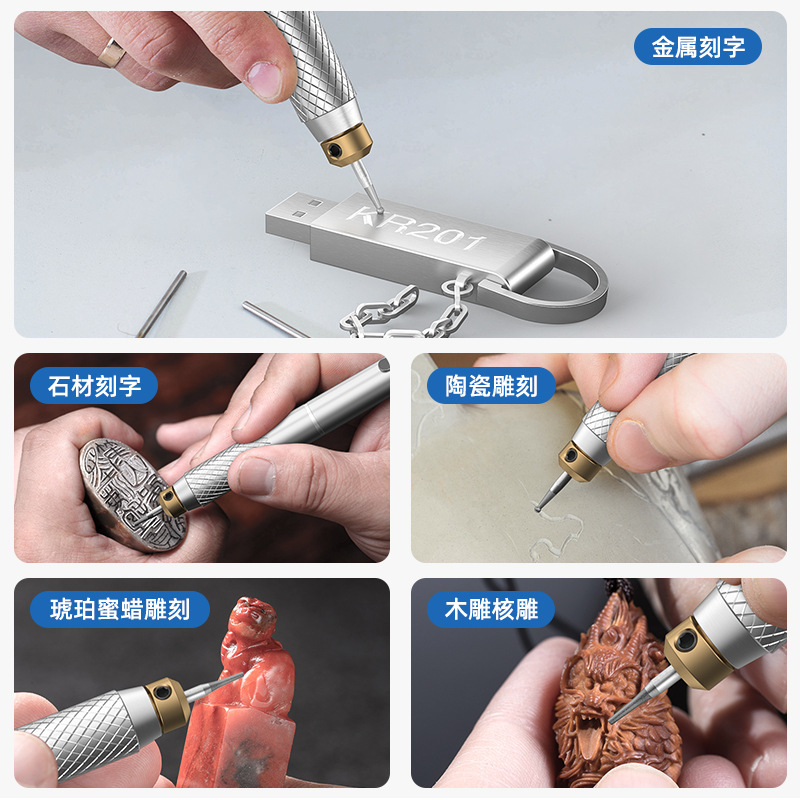 金属刻字

KR201

石材刻字

陶瓷雕刻

琥珀蜜蜡雕刻

木雕核雕