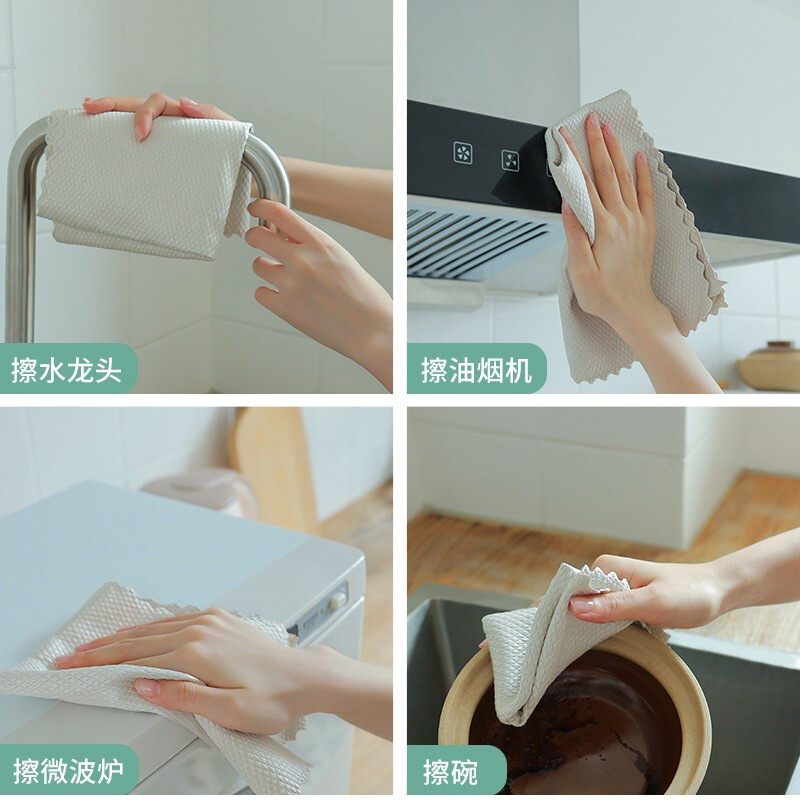 擦水龙头

擦油烟机

擦微波炉

擦碗