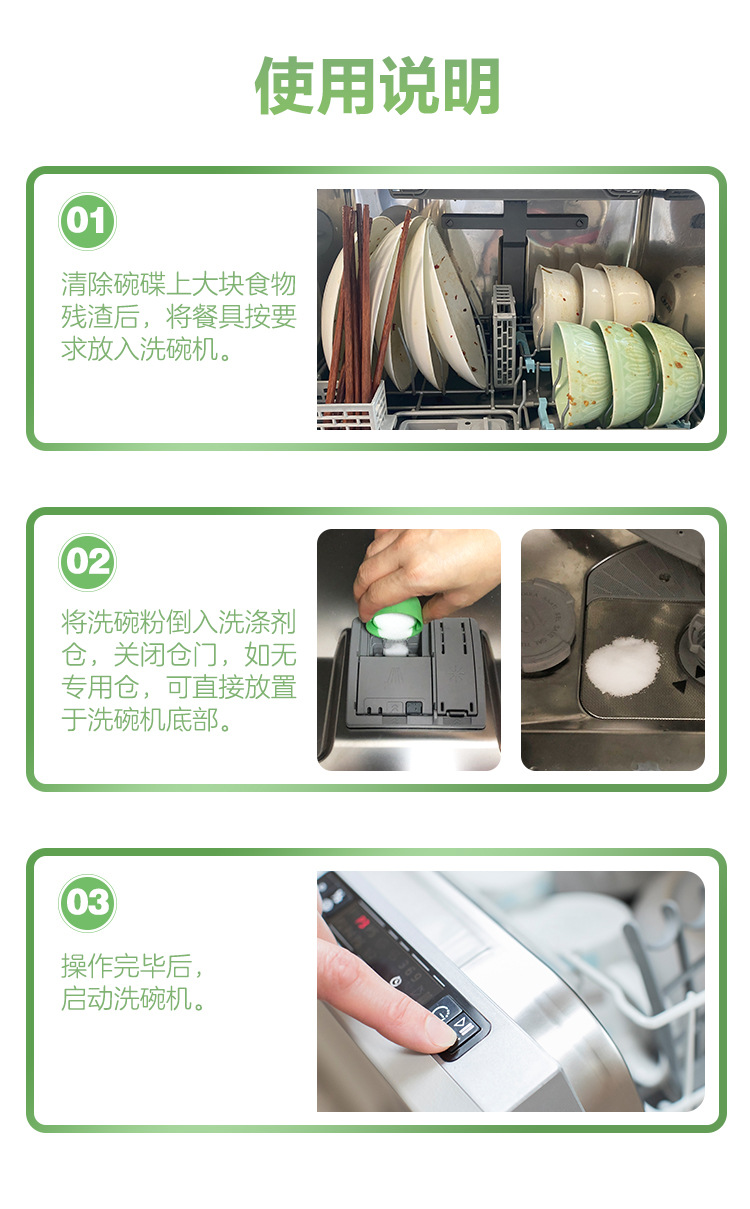 使用说明

01

清除碗碟上大块食物残渣后，将餐具按要求放入洗碗机。

02

将洗碗粉倒入洗涤剂仓，关闭仓门，如无专用仓，可直接放置于洗碗机底部。

03

操作完毕后，启动洗碗机。