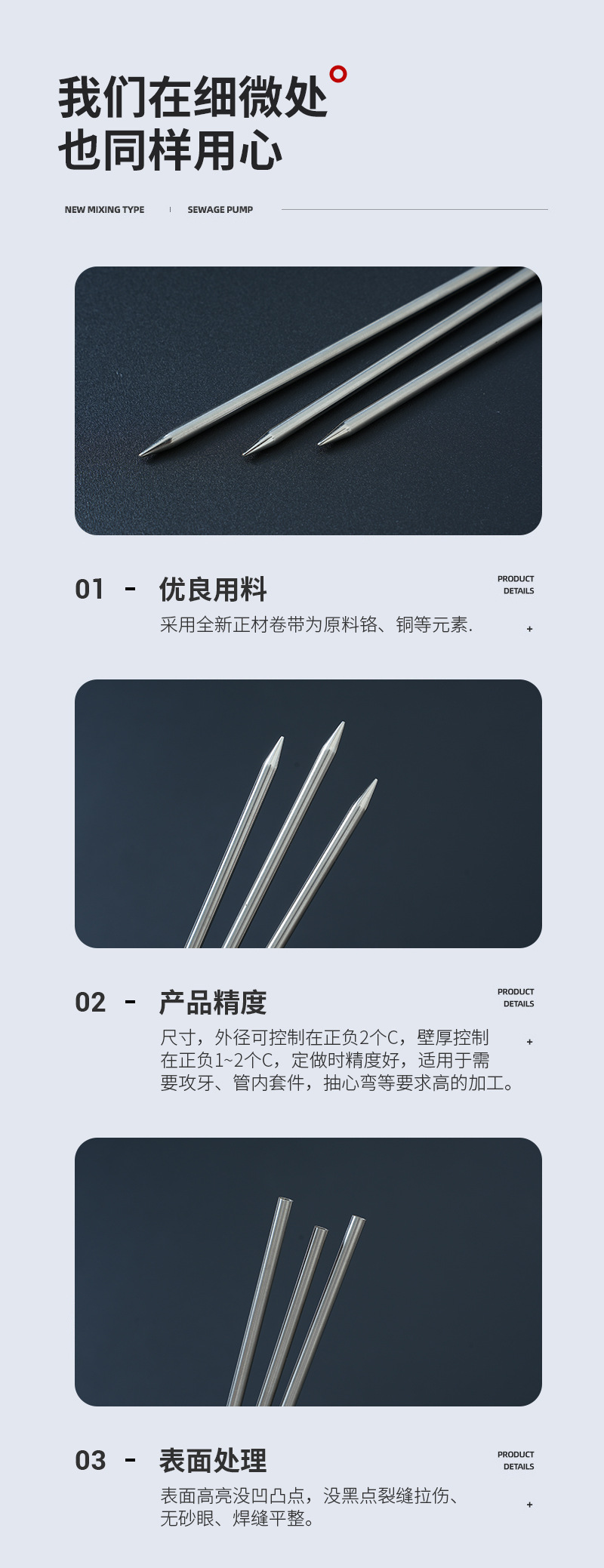 我们在细微处
也同样用心

NEW MIXING TYPE | SEWAGE PUMP

01 - 优良用料

PRODUCT DETAILS

采用全新正材卷带为原料铬、铜等元素.

+

02 - 产品精度

PRODUCT DETAILS

尺寸，外径可控制在正负2个C，壁厚控制在正负1~2个C，定做时精度好，适用于需要攻牙、管内套件，抽心弯等要求高的加工。

+

03 - 表面处理

PRODUCT DETAILS

表面高亮没凹凸点，没黑点裂缝拉伤、无砂眼、焊缝平整。

+