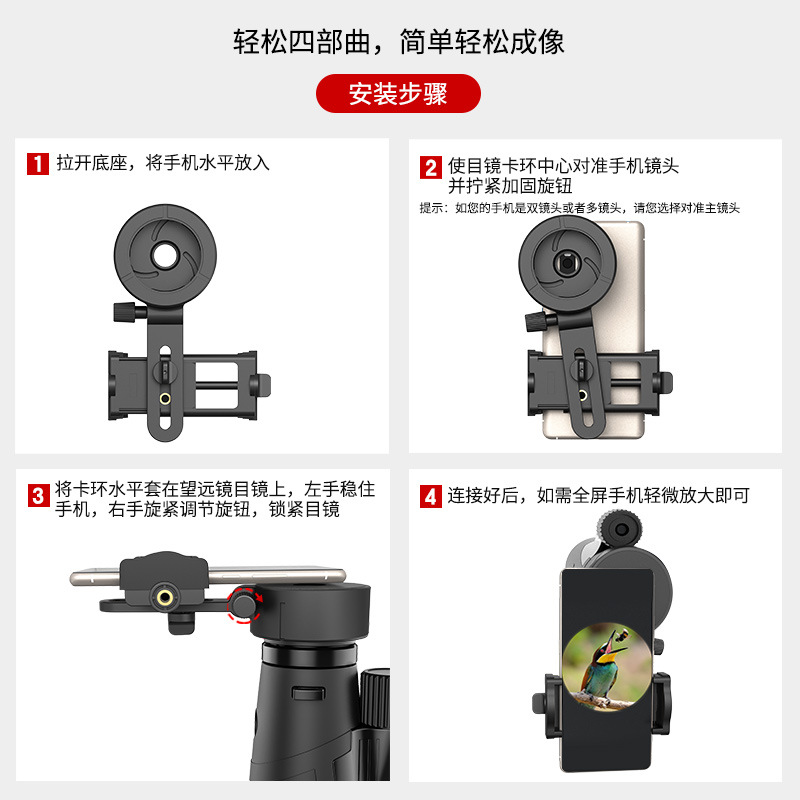 轻松四部曲，简单轻松成像

安装步骤

1 拉开底座，将手机水平放入

2 使目镜卡环中心对准手机镜头并拧紧加固旋钮

提示：如您的手机是双镜头或者多镜头，请您选择对准主镜头

3 将卡环水平套在望远镜目镜上，左手稳住手机，右手旋紧调节旋钮，锁紧目镜

4 连接好后，如需全屏手机轻微放大即可