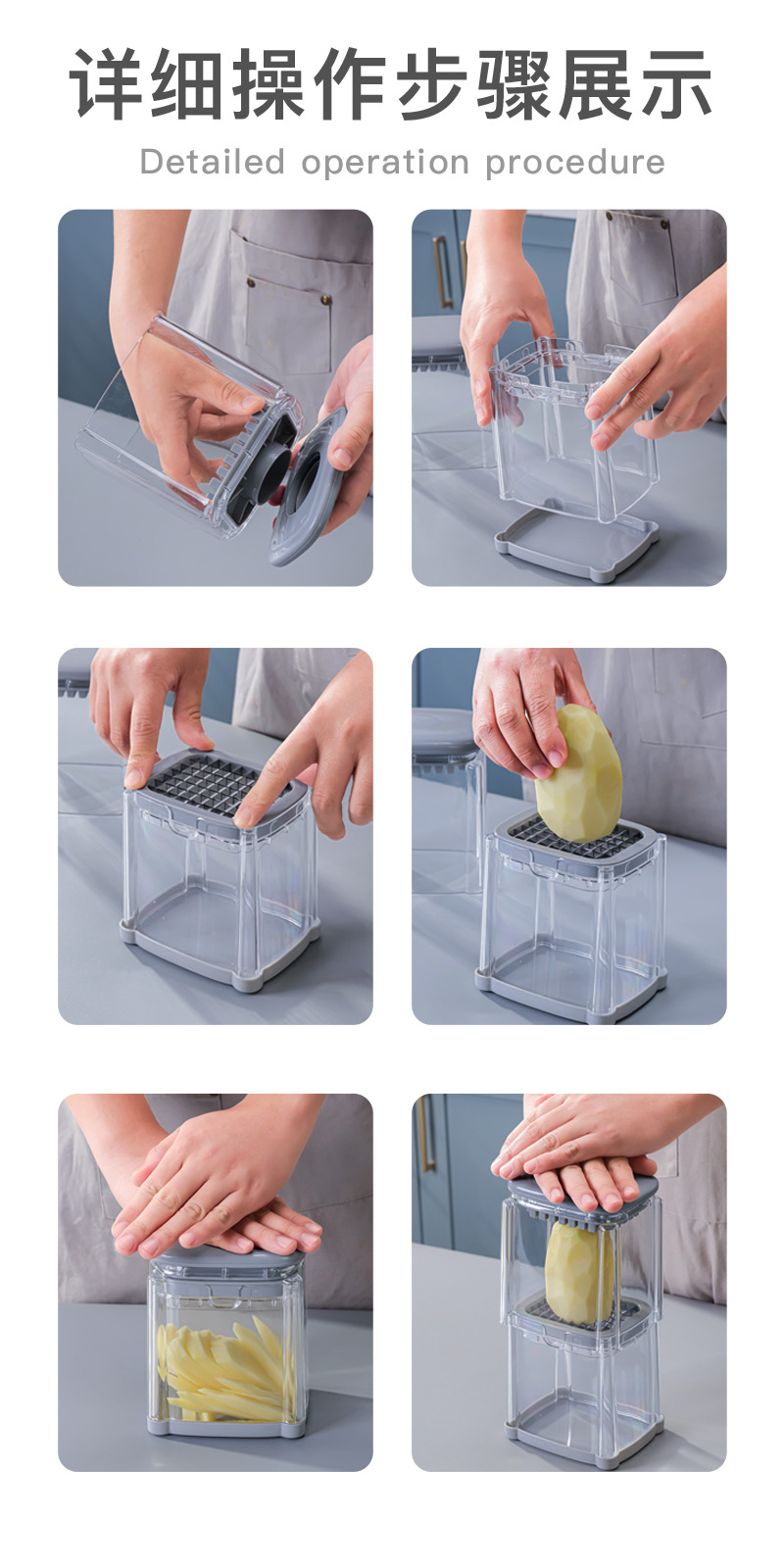 详细操作步骤展示
Detailed operation procedure