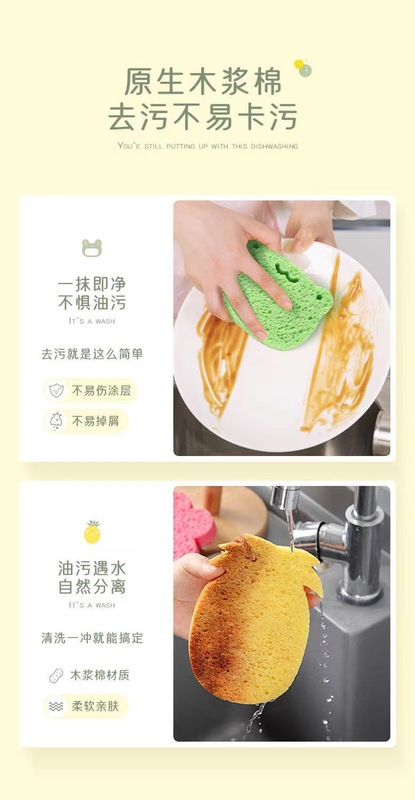 原生木浆棉
去污不易卡污

YOU'E STILL PUTTING UP WITH THIS DISHWASHING

一抹即净
不惧油污

IT'S A WASH

去污就是这么简单

不易伤涂层

不易掉屑

油污遇水
自然分离

IT'S A WASH

清洗一冲就能搞定

木浆棉材质

柔软亲肤