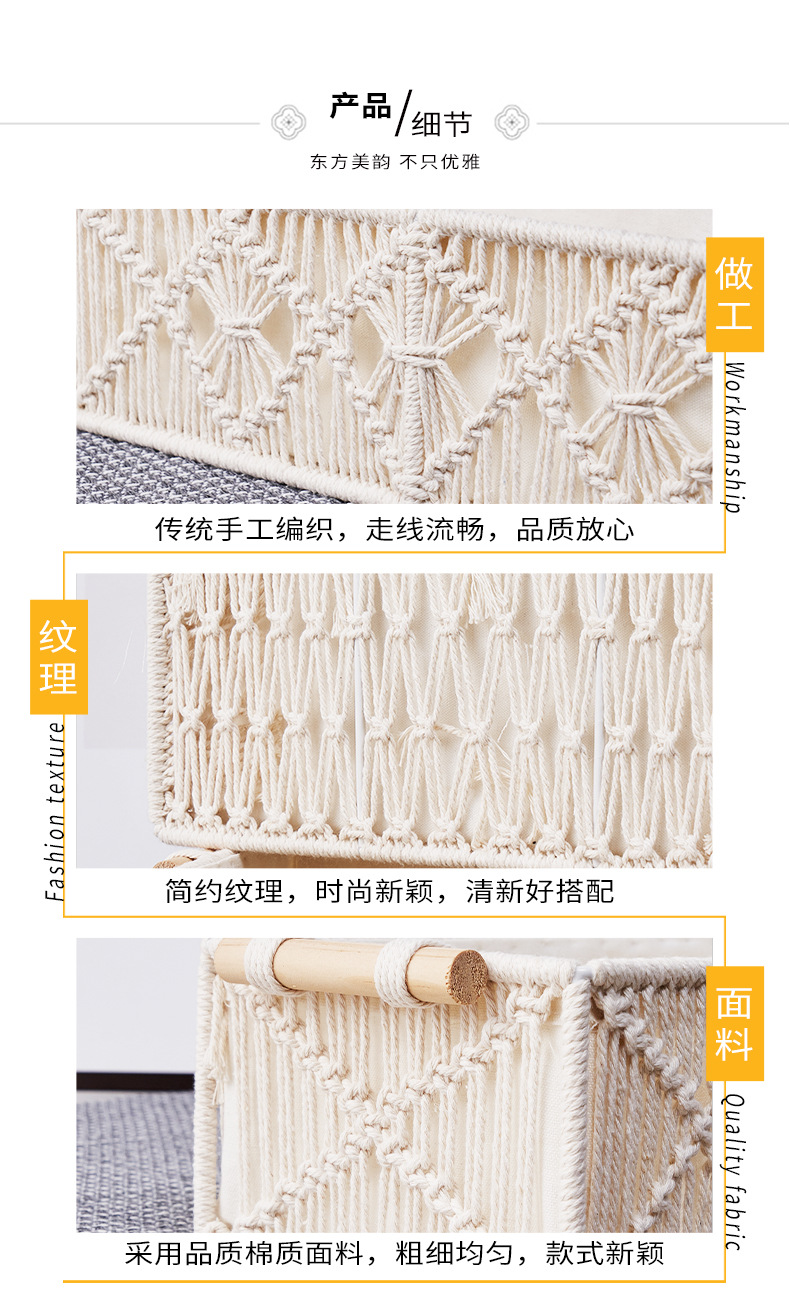 产品/细节
东方美韵 不只优雅

做工
Workmanship
传统手工编织，走线流畅，品质放心

纹理
Fashion texture
简约纹理，时尚新颖，清新好搭配

面料
Quality fabric
采用品质棉质面料，粗细均匀，款式新颖