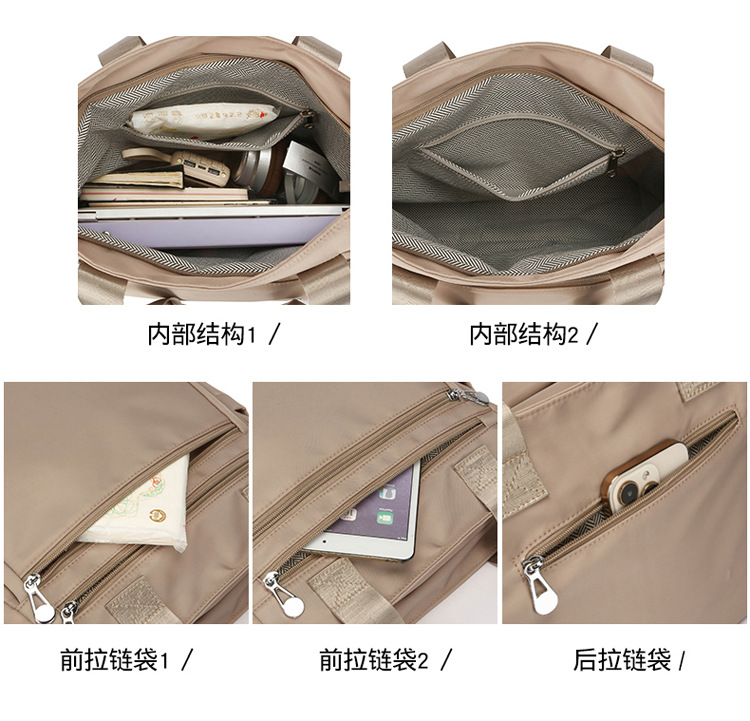 内部结构1 /

内部结构2 /

前拉链袋1 /

前拉链袋2 /

后拉链袋 /