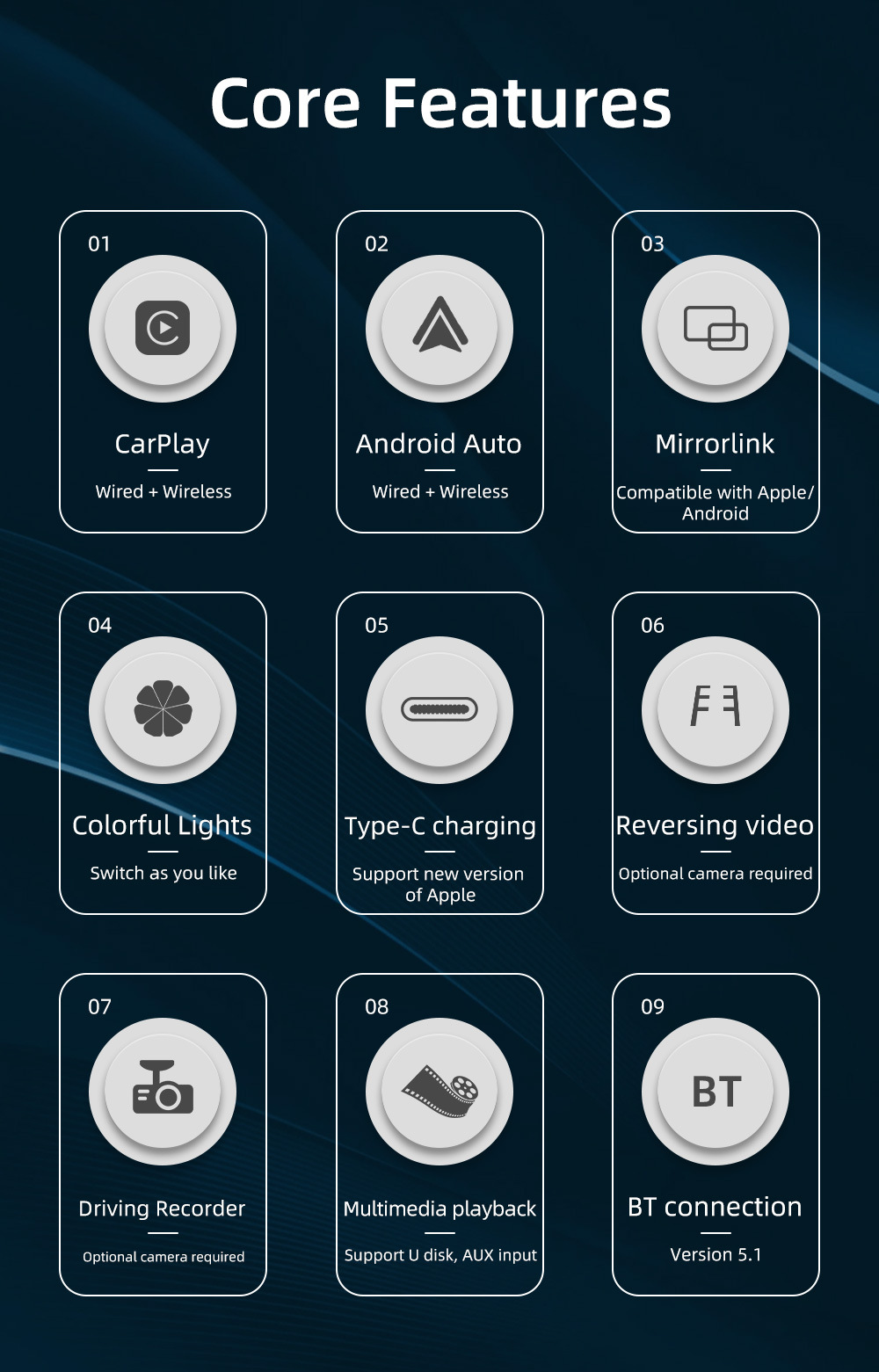 Core Features

01

CarPlay

Wired + Wireless

02

Android Auto

Wired + Wireless

03

Mirrorlink

Compatible with Apple/ Android

04

Colorful Lights

Switch as you like

05

Type-C charging

Support new version of Apple

06

Reversing video

Optional camera required

07

Driving Recorder

Optional camera required

08

Multimedia playback

Support U disk, AUX input

09

BT

BT connection

Version 5.1