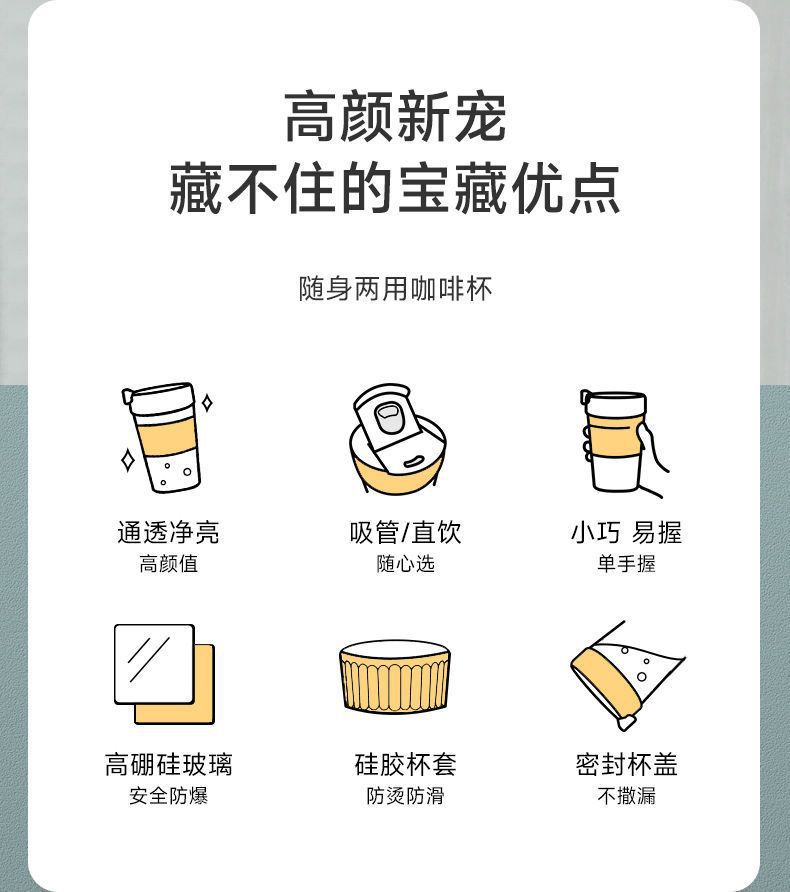 高颜新宠
藏不住的宝藏优点

随身两用咖啡杯

通透净亮
高颜值

吸管/直饮
随心选

小巧 易握
单手握

高硼硅玻璃
安全防爆

硅胶杯套
防烫防滑

密封杯盖
不撒漏