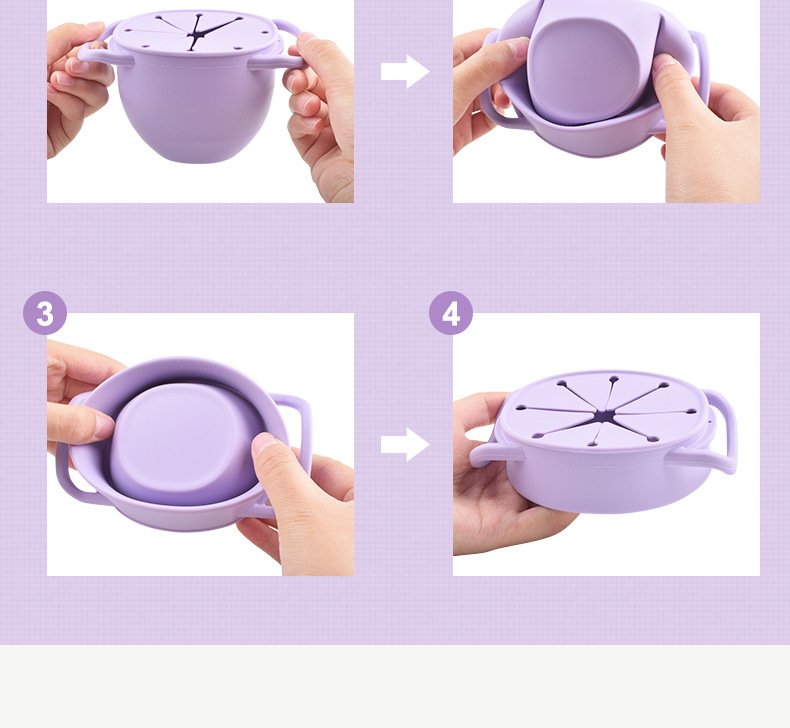 3

4