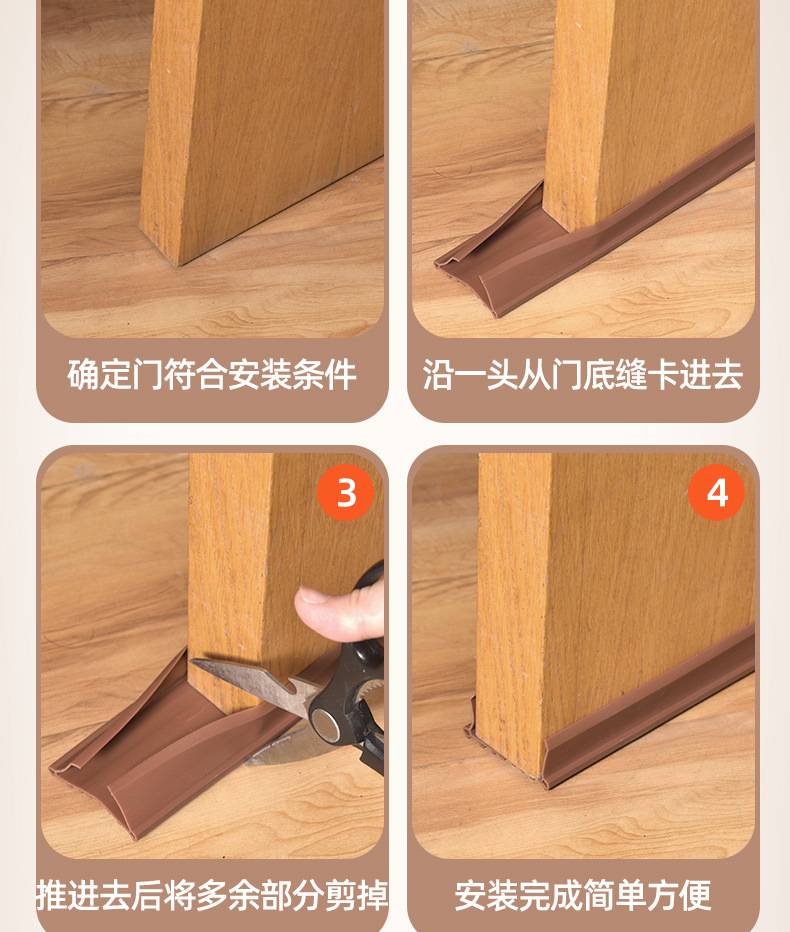 确定门符合安装条件

沿一头从门底缝卡进去

3

推进去后将多余部分剪掉

4

安装完成简单方便