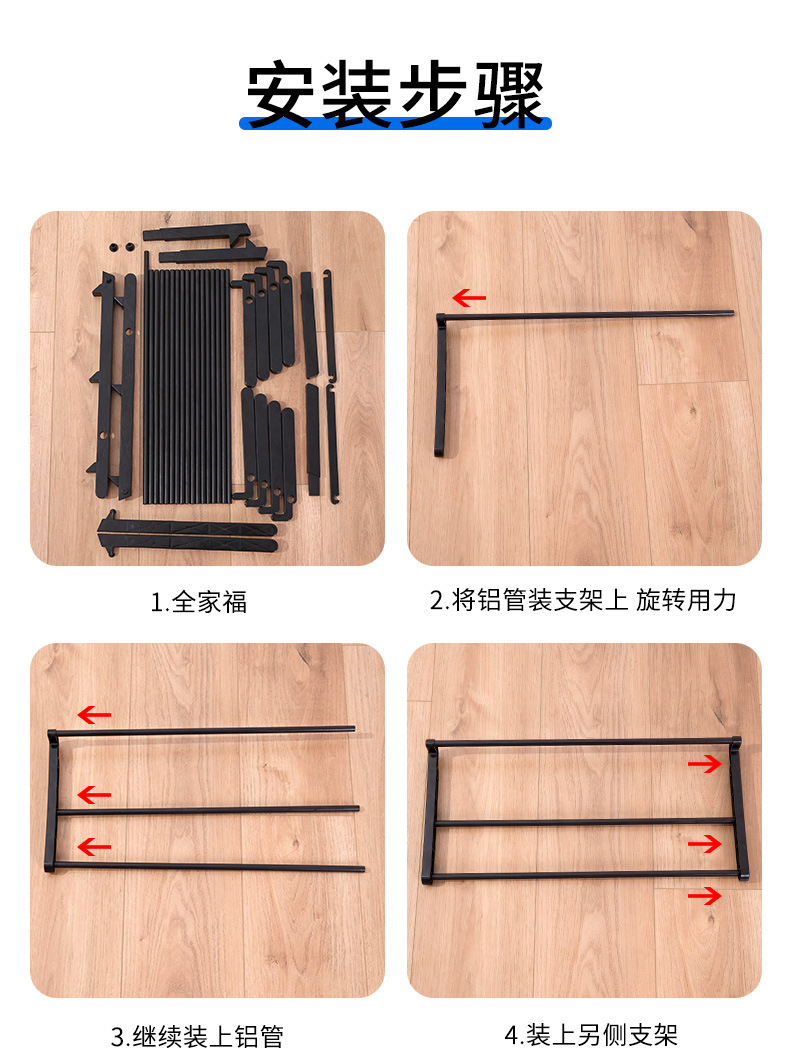 安装步骤

1.全家福

2.将铝管装支架上 旋转用力

3.继续装上铝管

4.装上另侧支架