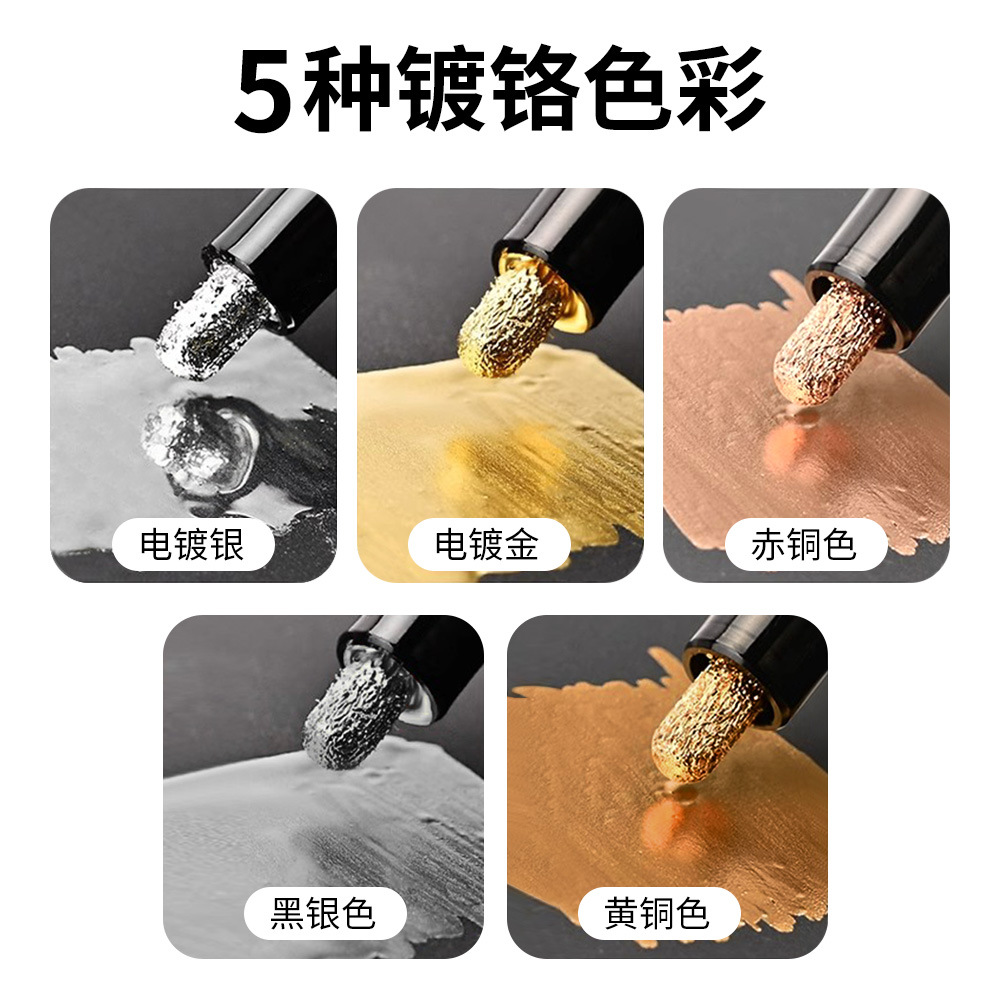 5种镀铬色彩

电镀银

电镀金

赤铜色

黑银色

黄铜色