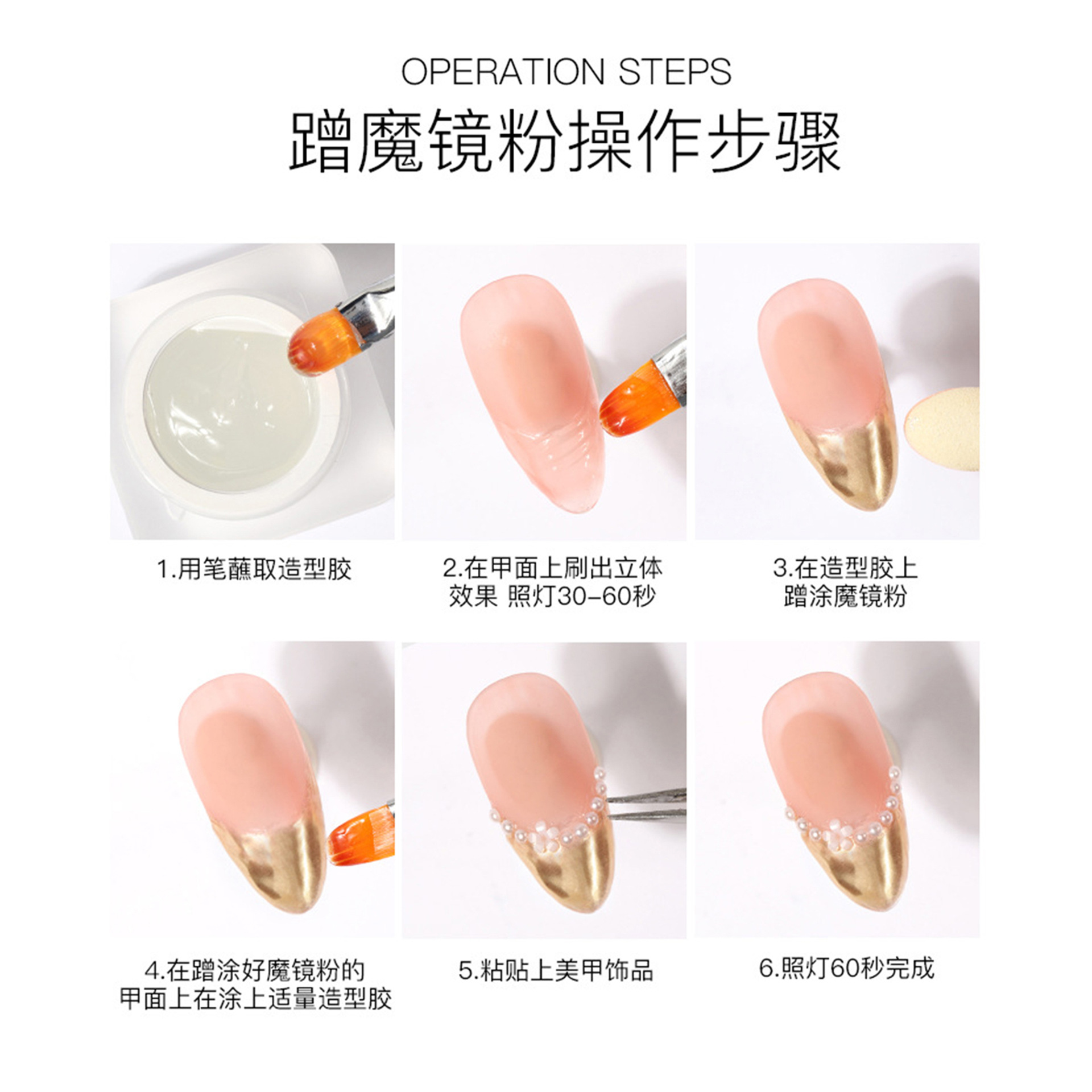 OPERATION STEPS

蹭魔镜粉操作步骤

1.用笔蘸取造型胶

2.在甲面上刷出立体效果 照灯30-60秒

3.在造型胶上蹭涂魔镜粉

4.在蹭涂好魔镜粉的甲面上在涂上适量造型胶

5.粘贴上美甲饰品

6.照灯60秒完成