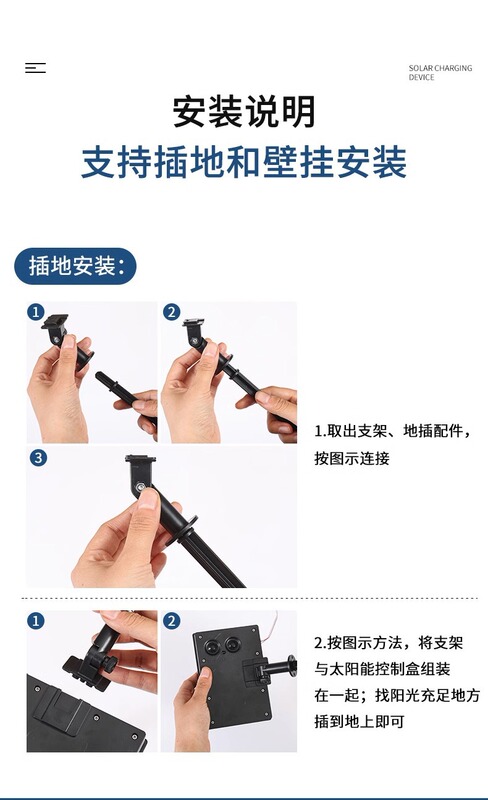 SOLAR CHARGING DEVICE

安装说明

支持插地和壁挂安装

插地安装:

1

2

3

1.取出支架、地插配件，按图示连接

1

2

2.按图示方法，将支架与太阳能控制盒组装在一起；找阳光充足地方插到地上即可