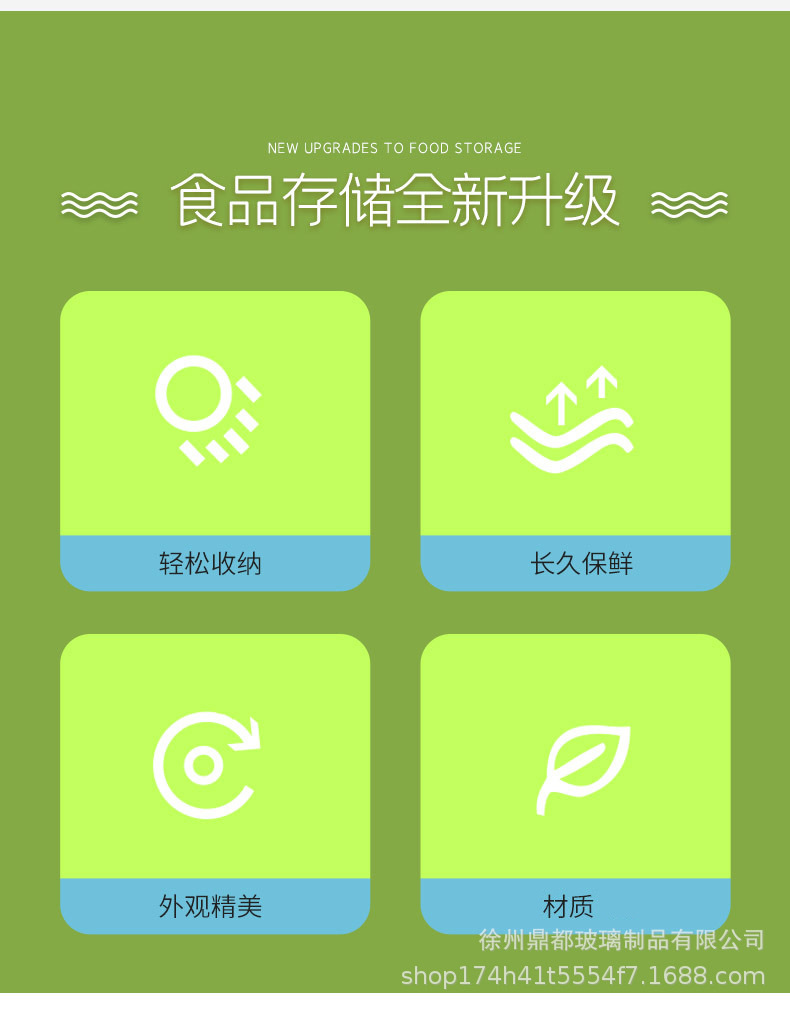 NEW UPGRADES TO FOOD STORAGE

食品存储全新升级

轻松收纳

长久保鲜

外观精美

材质

徐州鼎都玻璃制品有限公司
shop174h41t5554f7.1688.com