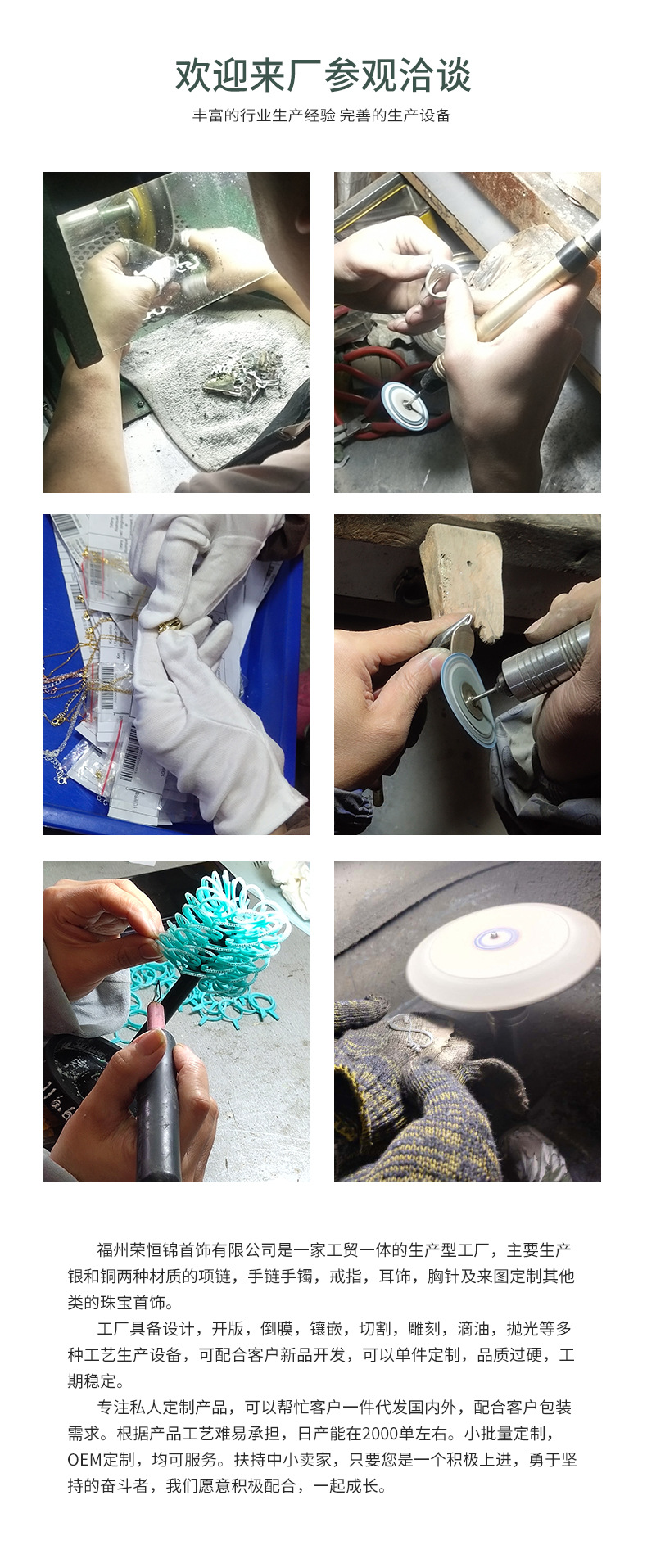 欢迎来厂参观洽谈

丰富的行业生产经验 完善的生产设备

福州荣恒锦首饰有限公司是一家工贸一体的生产型工厂，主要生产银和铜两种材质的项链，手链手镯，戒指，耳饰，胸针及来图定制其他类的珠宝首饰。

工厂具备设计，开版，倒膜，镶嵌，切割，雕刻，滴油，抛光等多种工艺生产设备，可配合客户新品开发，可以单件定制，品质过硬，工期稳定。

专注私人定制产品，可以帮忙客户一件代发国内外，配合客户包装需求。根据产品工艺难易承担，日产能在2000单左右。小批量定制，OEM定制，均可服务。扶持中小卖家，只要您是一个积极上进，勇于坚持的奋斗者，我们愿意积极配合，一起成长。