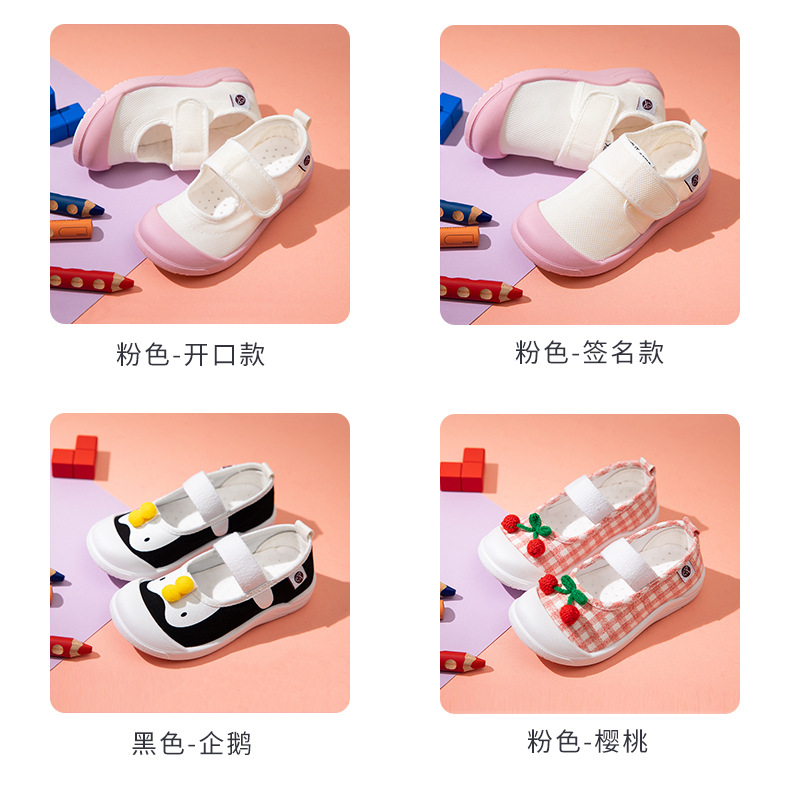 粉色-开口款

粉色-签名款

黑色-企鹅

粉色-樱桃