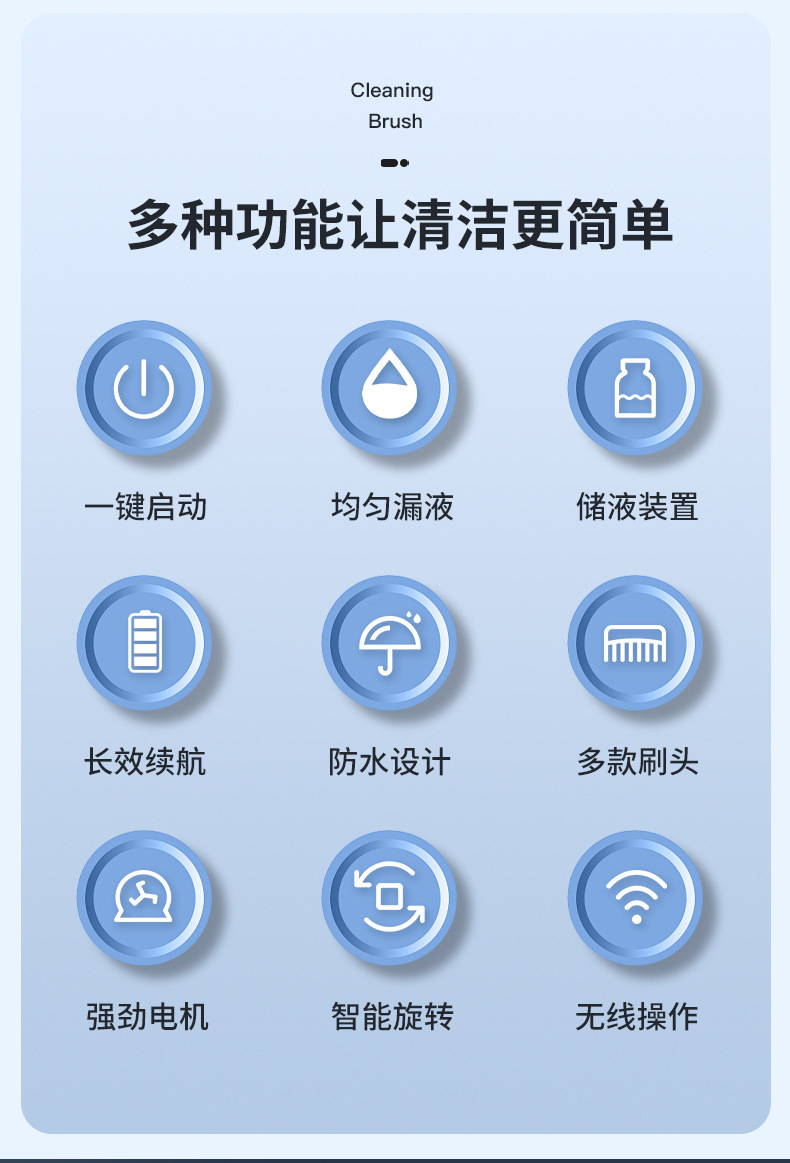 Cleaning
Brush

多种功能让清洁更简单

一键启动

均匀漏液

储液装置

长效续航

防水设计

多款刷头

强劲电机

智能旋转

无线操作