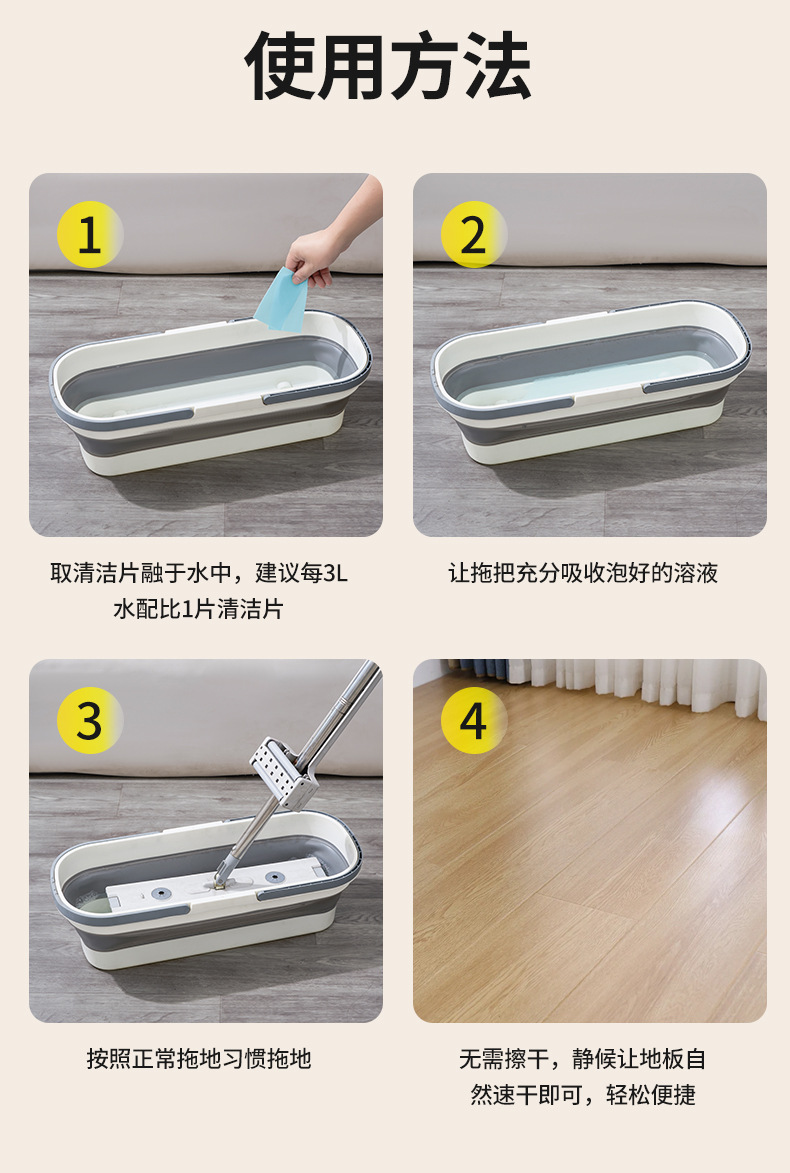 使用方法

1

取清洁片融于水中，建议每3L水配比1片清洁片

2

让拖把充分吸收泡好的溶液

3

按照正常拖地习惯拖地

4

无需擦干，静候让地板自然速干即可，轻松便捷