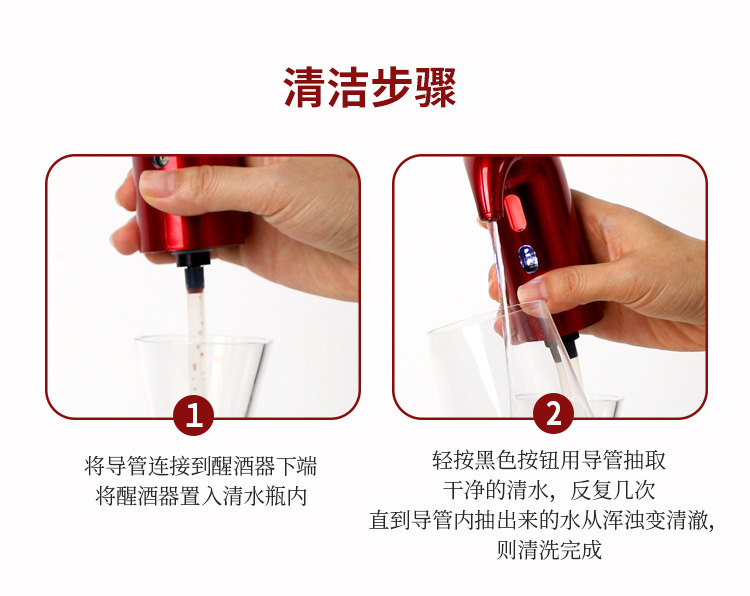 清洁步骤

1

将导管连接到醒酒器下端
将醒酒器置入清水瓶内

2

轻按黑色按钮用导管抽取
干净的清水，反复几次
直到导管内抽出来的水从浑浊变清澈，
则清洗完成