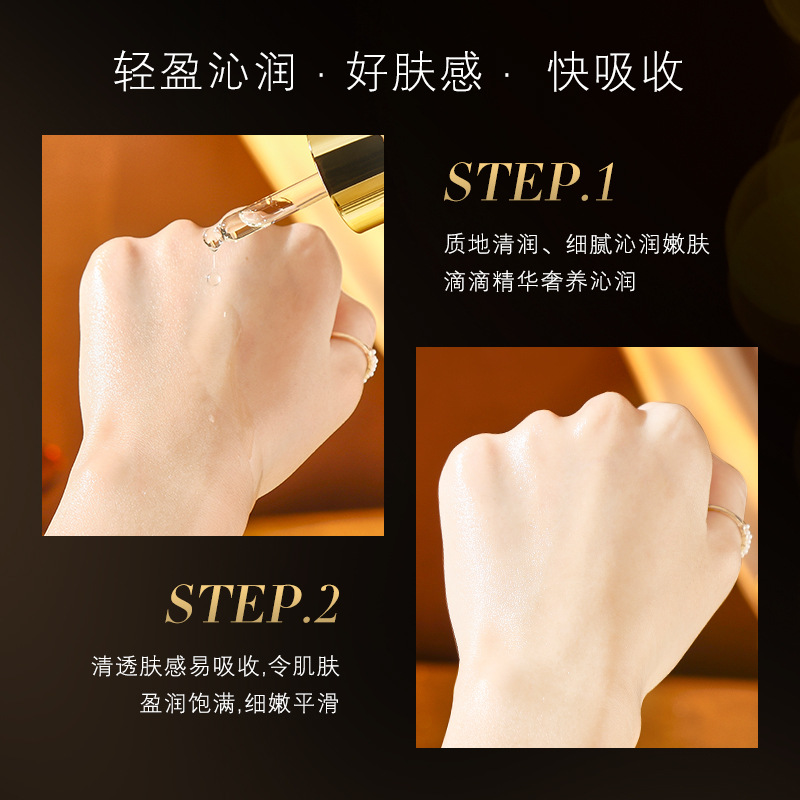 轻盈沁润 · 好肤感 · 快吸收

STEP.1

质地清润、细腻沁润嫩肤
滴滴精华奢养沁润

STEP.2

清透肤感易吸收,令肌肤
盈润饱满,细嫩平滑