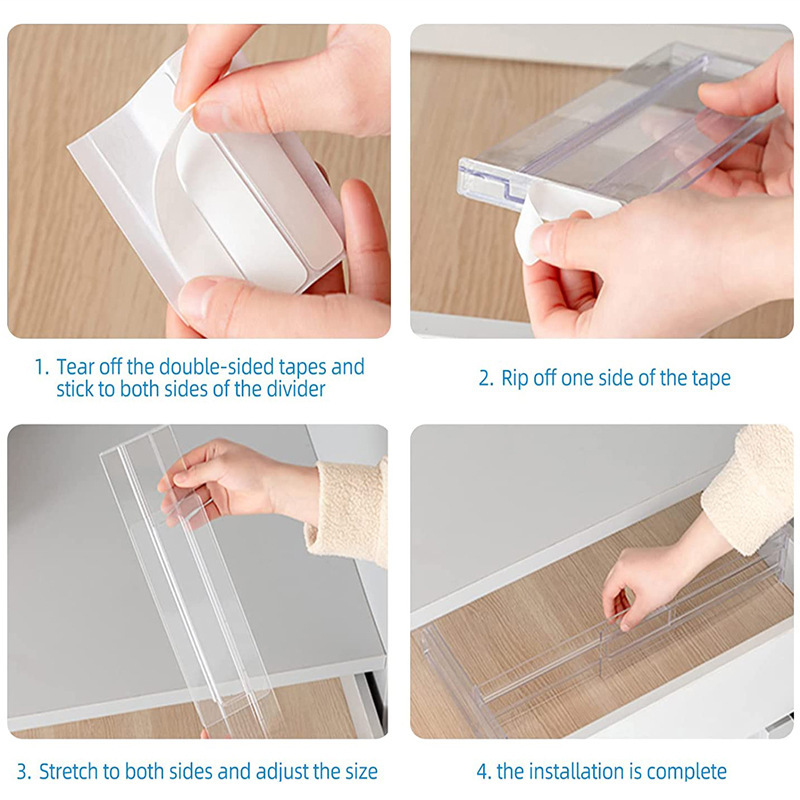 1. Tear off the double-sided tapes and stick to both sides of the divider

2. Rip off one side of the tape

3. Stretch to both sides and adjust the size

4. the installation is complete