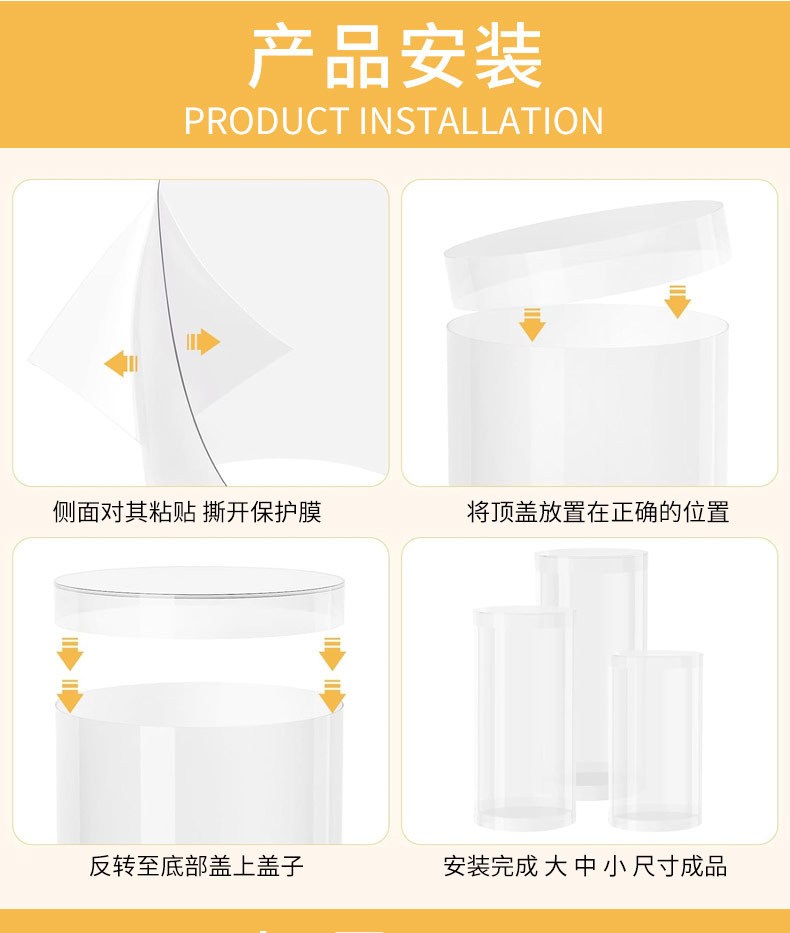 产品安装
PRODUCT INSTALLATION

侧面对其粘贴 撕开保护膜

将顶盖放置在正确的位置

反转至底部盖上盖子

安装完成 大 中 小 尺寸成品