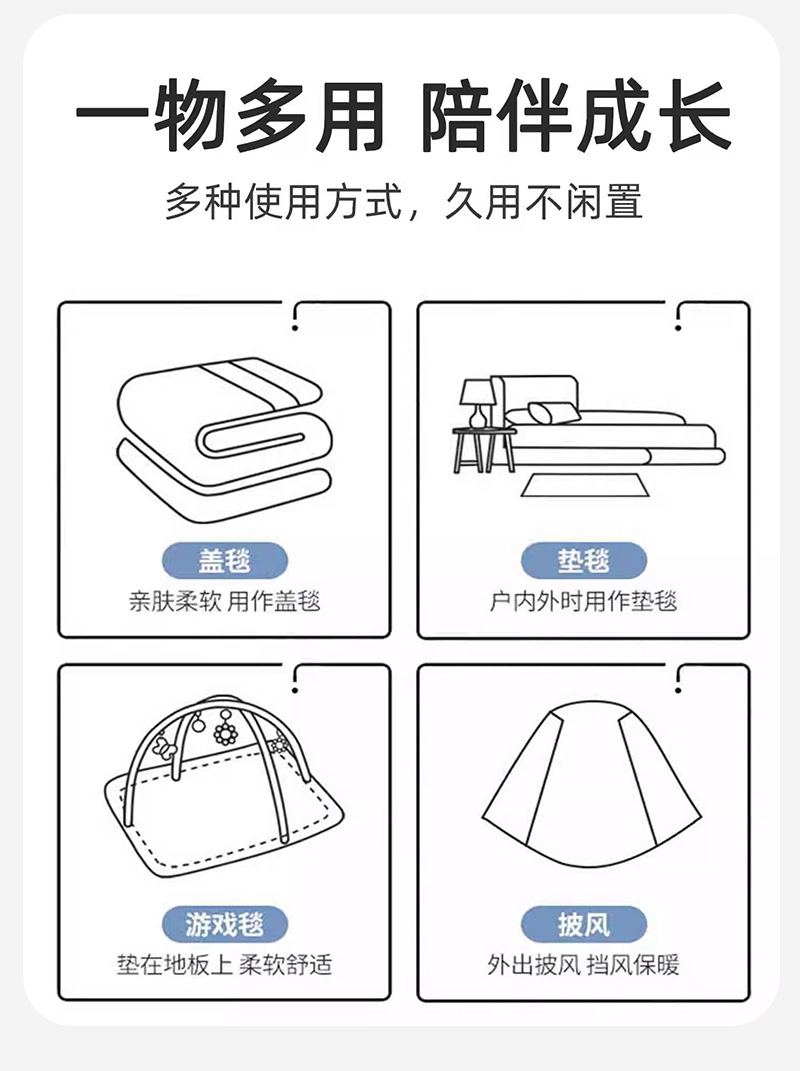 一物多用 陪伴成长

多种使用方式，久用不闲置

盖毯

亲肤柔软 用作盖毯

垫毯

户内外时用作垫毯

游戏毯

垫在地板上 柔软舒适

披风

外出披风 挡风保暖