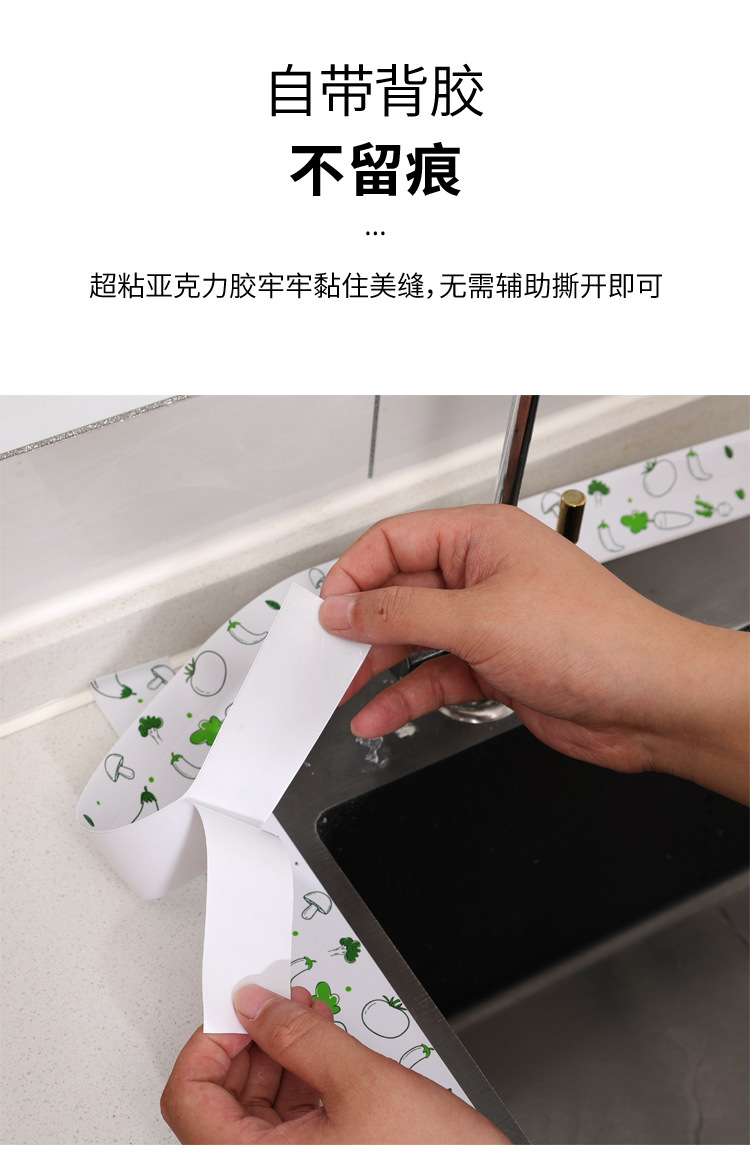 自带背胶
不留痕
...
超粘亚克力胶牢牢黏住美缝，无需辅助撕开即可