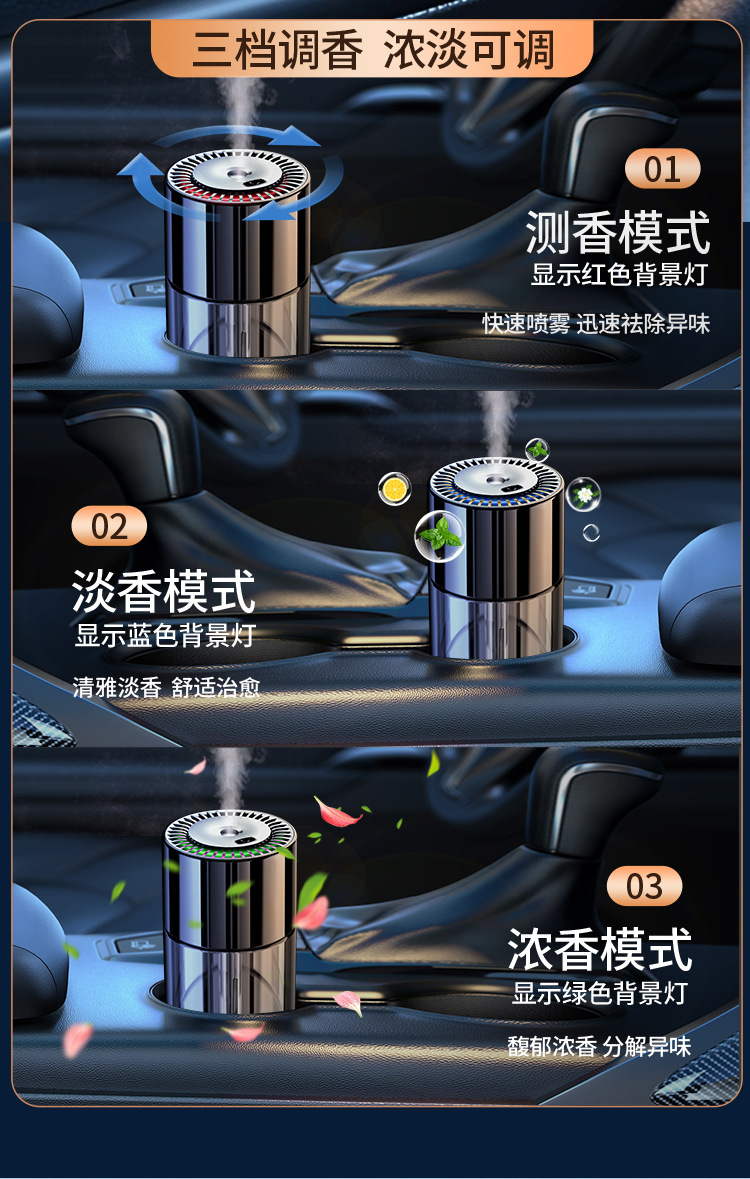 三档调香 浓淡可调

01

测香模式

显示红色背景灯

快速喷雾 迅速祛除异味

02

淡香模式

显示蓝色背景灯

清雅淡香 舒适治愈

03

浓香模式

显示绿色背景灯

馥郁浓香 分解异味