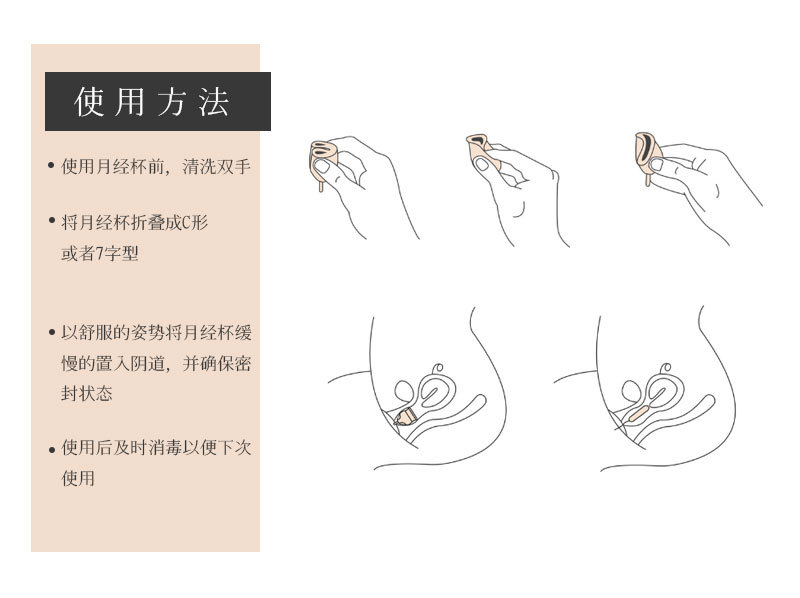 使用方法

• 使用月经杯前，清洗双手

• 将月经杯折叠成C形或者7字型

• 以舒服的姿势将月经杯缓慢的置入阴道，并确保密封状态

• 使用后及时消毒以便下次使用