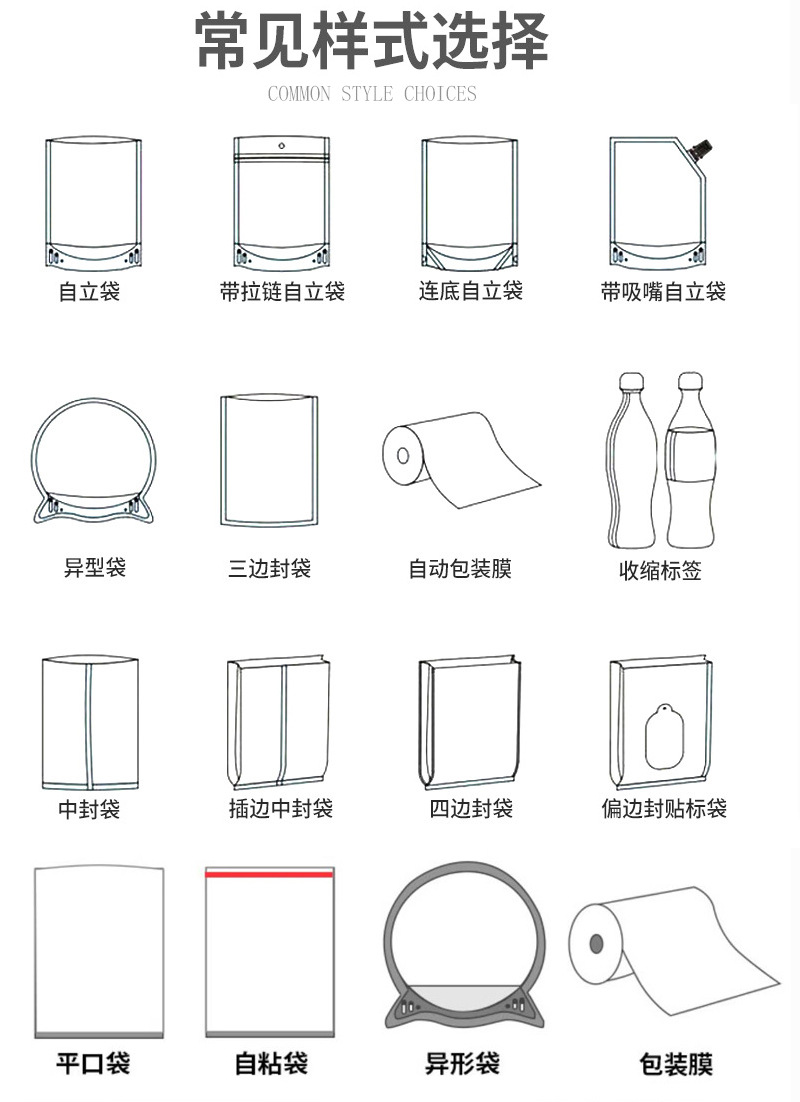 常见样式选择
COMMON STYLE CHOICES

自立袋

带拉链自立袋

连底自立袋

带吸嘴自立袋

异型袋

三边封袋

自动包装膜

收缩标签

中封袋

插边中封袋

四边封袋

偏边封贴标袋

平口袋

自粘袋

异形袋

包装膜