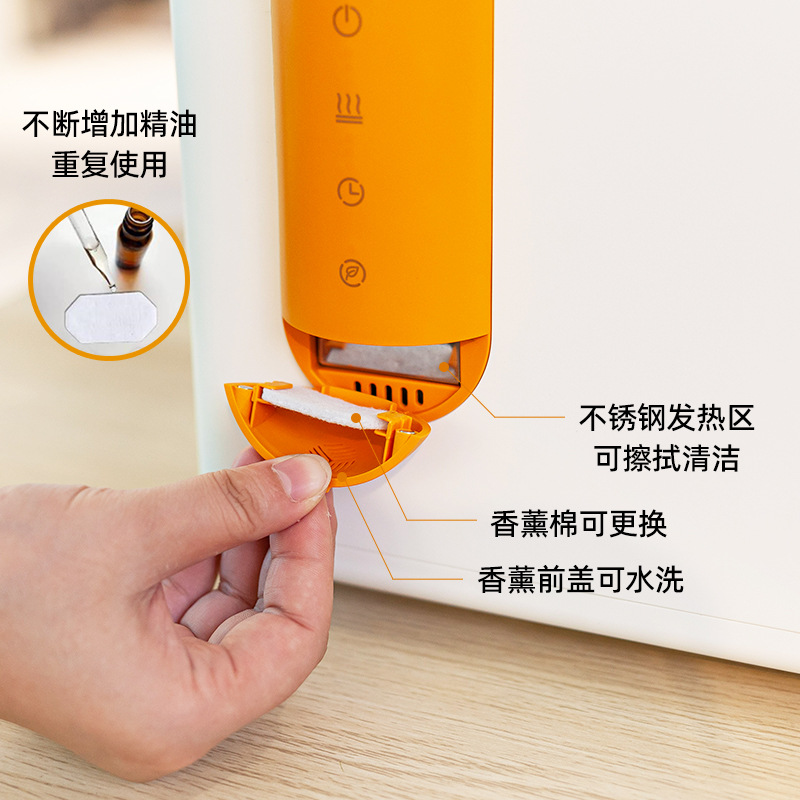 不断增加精油
重复使用

不锈钢发热区
可擦拭清洁

香薰棉可更换

香薰前盖可水洗