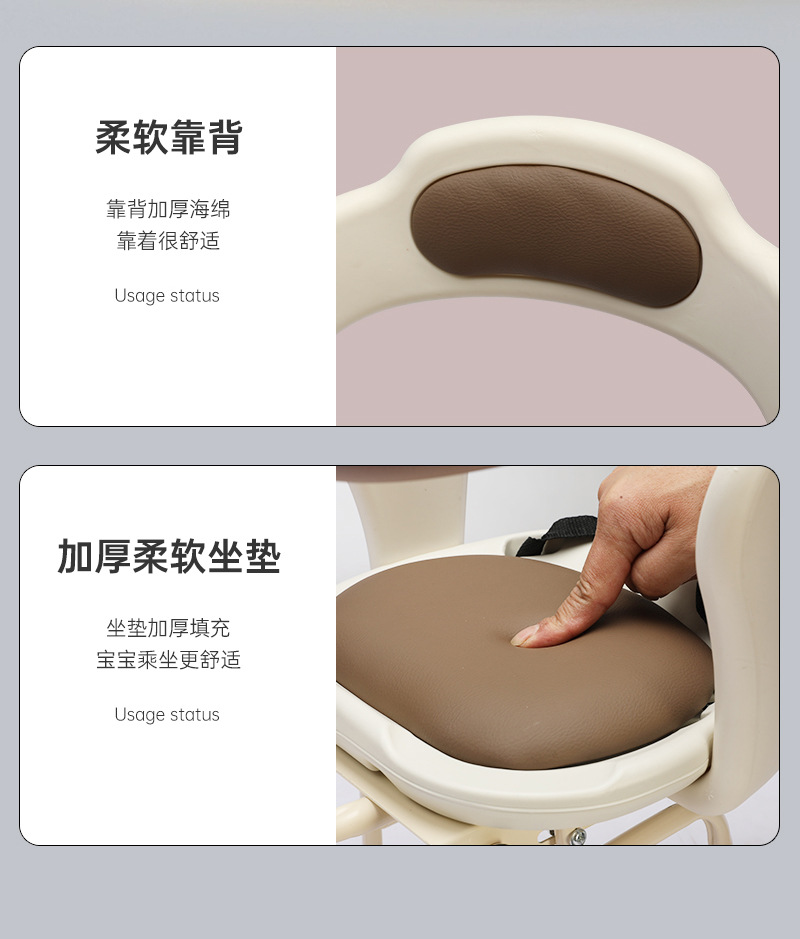 柔软靠背

靠背加厚海绵
靠着很舒适

Usage status

加厚柔软坐垫

坐垫加厚填充
宝宝乘坐更舒适

Usage status