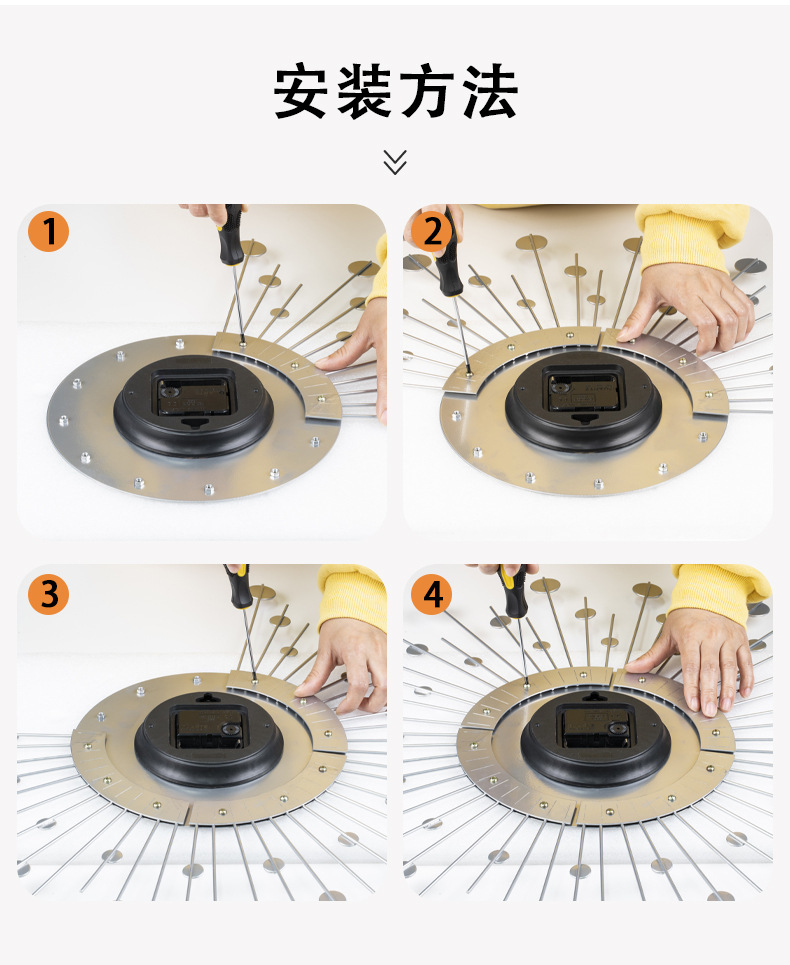 安装方法

1

2

3

4