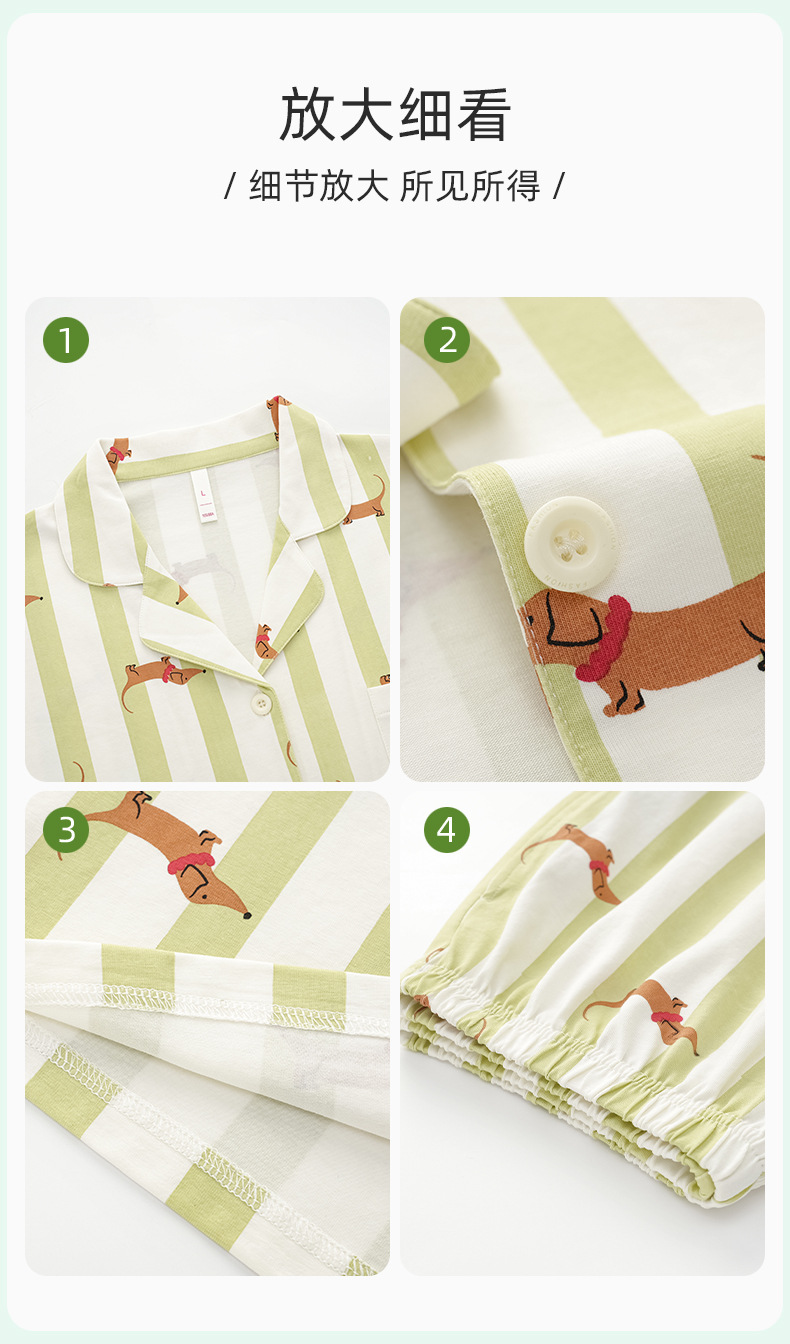 放大细看

/ 细节放大 所见所得 /

1

L

2

3

4