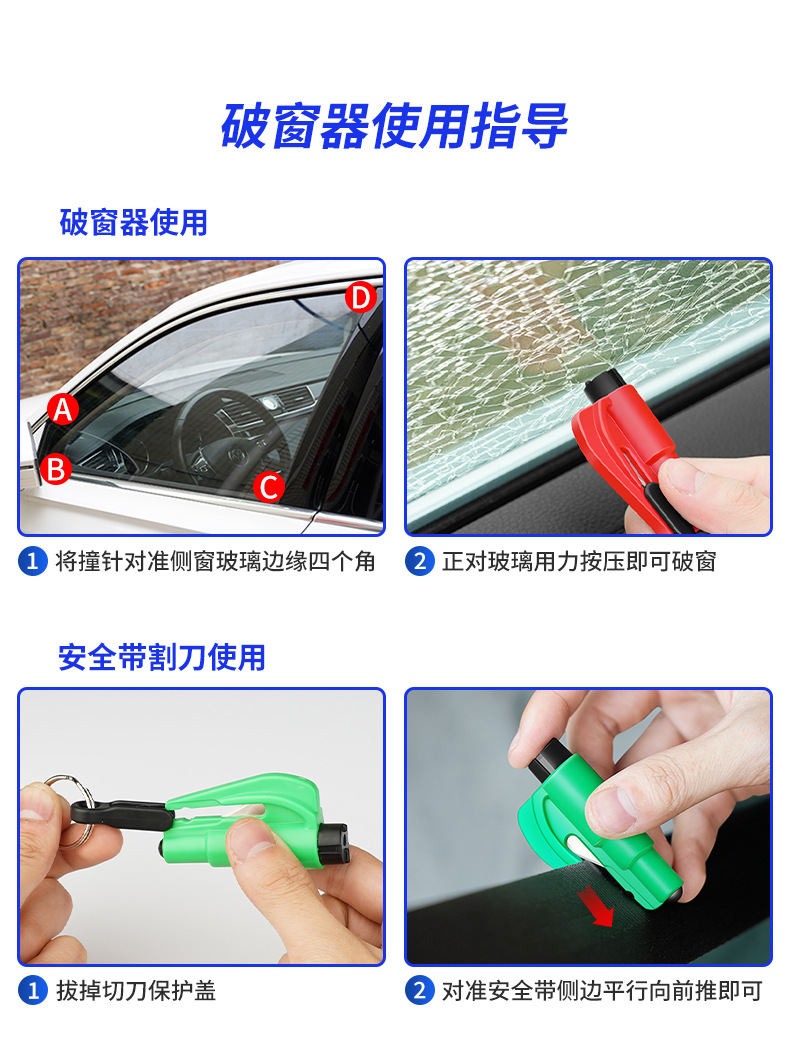 破窗器使用指导

破窗器使用

D
A
B
C

1 将撞针对准侧窗玻璃边缘四个角

2 正对玻璃用力按压即可破窗

安全带割刀使用

1 拔掉切刀保护盖

2 对准安全带侧边平行向前推即可