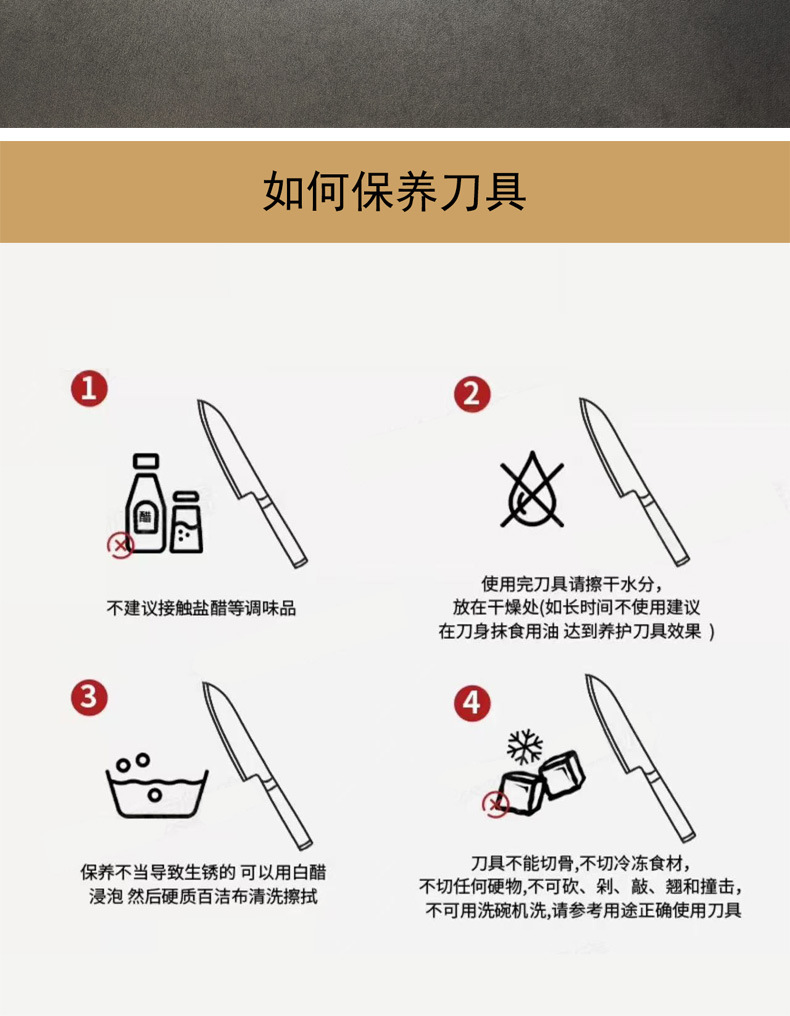 如何保养刀具

1

醋

不建议接触盐醋等调味品

2

使用完刀具请擦干水分，放在干燥处(如长时间不使用建议在刀身抹食用油 达到养护刀具效果 )

3

保养不当导致生锈的 可以用白醋浸泡 然后硬质百洁布清洗擦拭

4

刀具不能切骨,不切冷冻食材，不切任何硬物,不可砍、剁、敲、翘和撞击，不可用洗碗机洗,请参考用途正确使用刀具