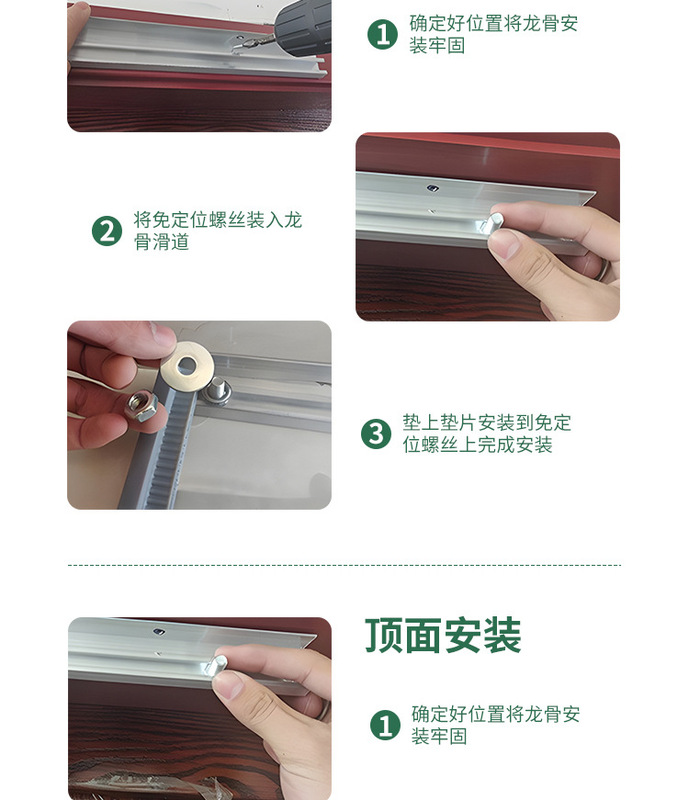 1 确定好位置将龙骨安装牢固

2 将免定位螺丝装入龙骨滑道

3 垫上垫片安装到免定位螺丝上完成安装

顶面安装

1 确定好位置将龙骨安装牢固