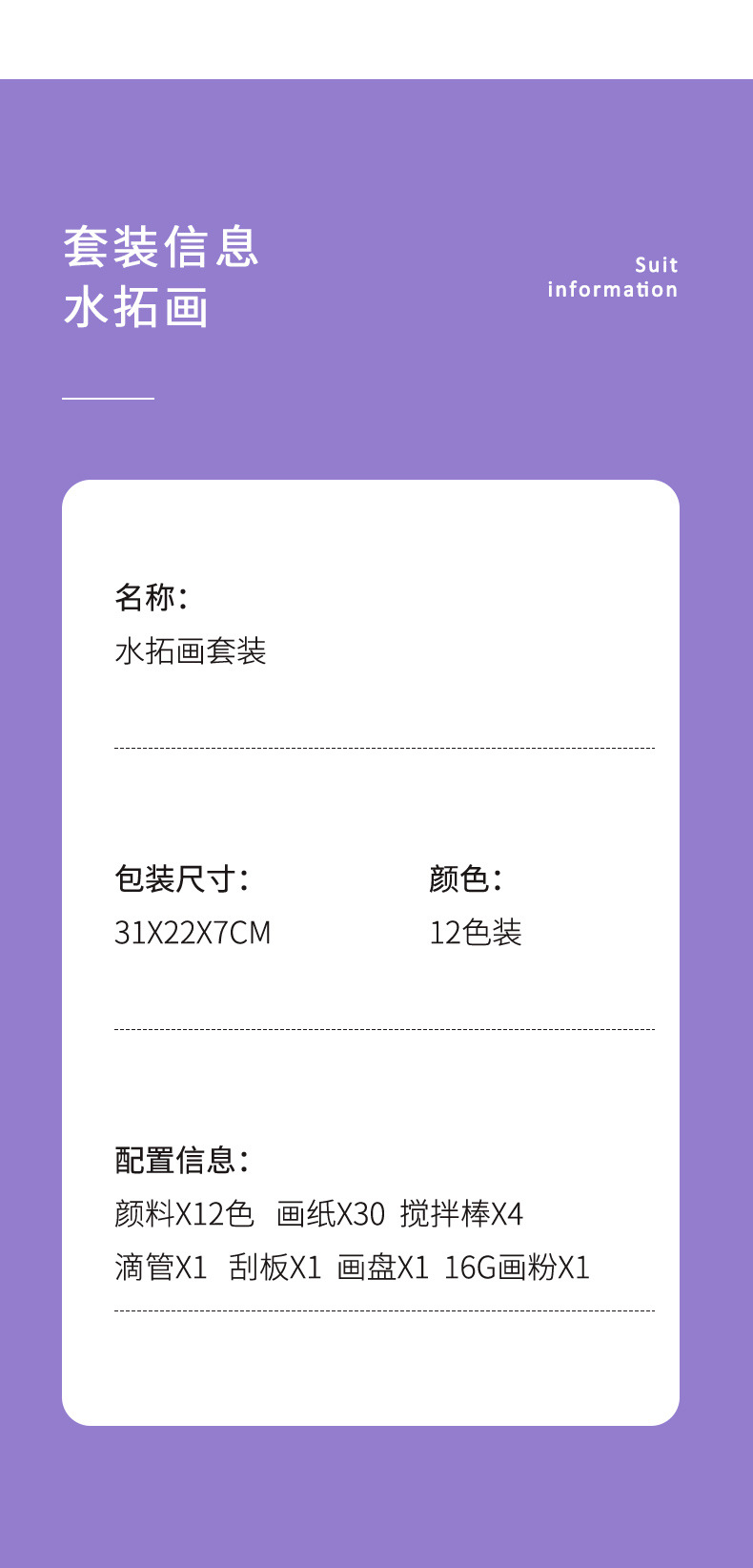 套装信息
水拓画

Suit
information

名称：
水拓画套装

包装尺寸：
31X22X7CM

颜色：
12色装

配置信息：
颜料X12色 画纸X30 搅拌棒X4
滴管X1 刮板X1 画盘X1 16G画粉X1