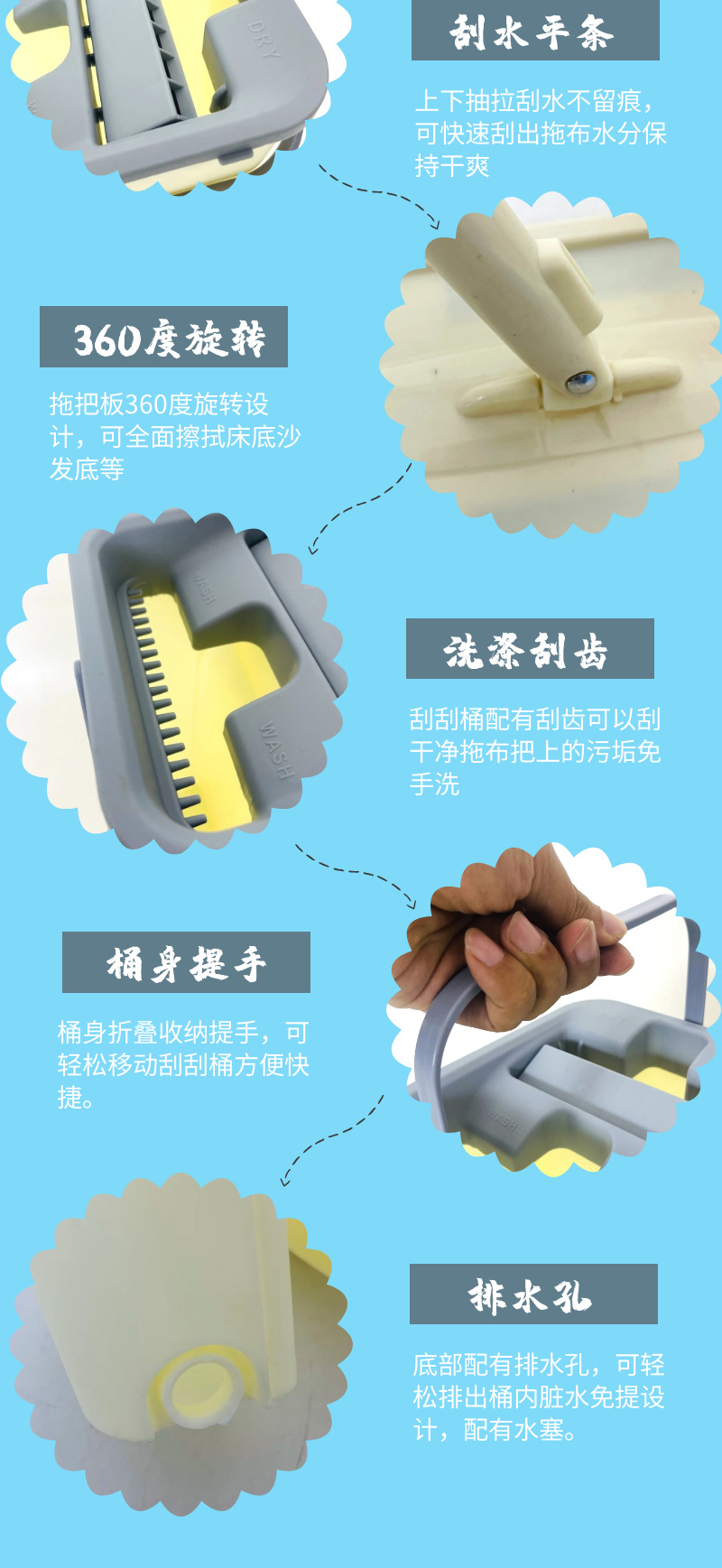 DRY

刮水平条

上下抽拉刮水不留痕，可快速刮出拖布水分保持干爽

360度旋转

拖把板360度旋转设计，可全面擦拭床底沙发底等

WASH

WASH

洗涤刮齿

刮刮桶配有刮齿可以刮干净拖布把上的污垢免手洗

桶身提手

桶身折叠收纳提手，可轻松移动刮刮桶方便快捷。

WASH

排水孔

底部配有排水孔，可轻松排出桶内脏水免提设计，配有水塞。