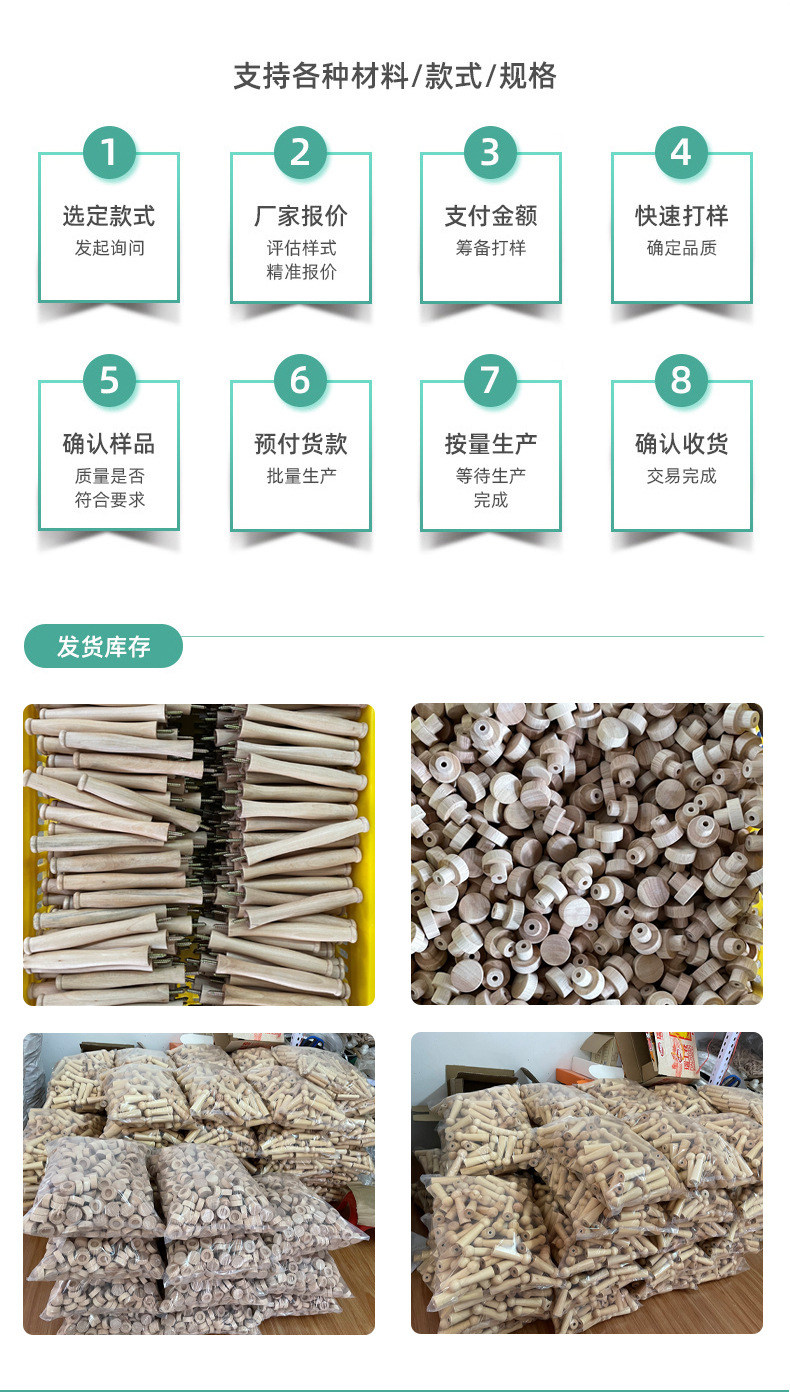 支持各种材料/款式/规格

1
选定款式
发起询问

2
厂家报价
评估样式
精准报价

3
支付金额
筹备打样

4
快速打样
确定品质

5
确认样品
质量是否
符合要求

6
预付货款
批量生产

7
按量生产
等待生产
完成

8
确认收货
交易完成

发货库存