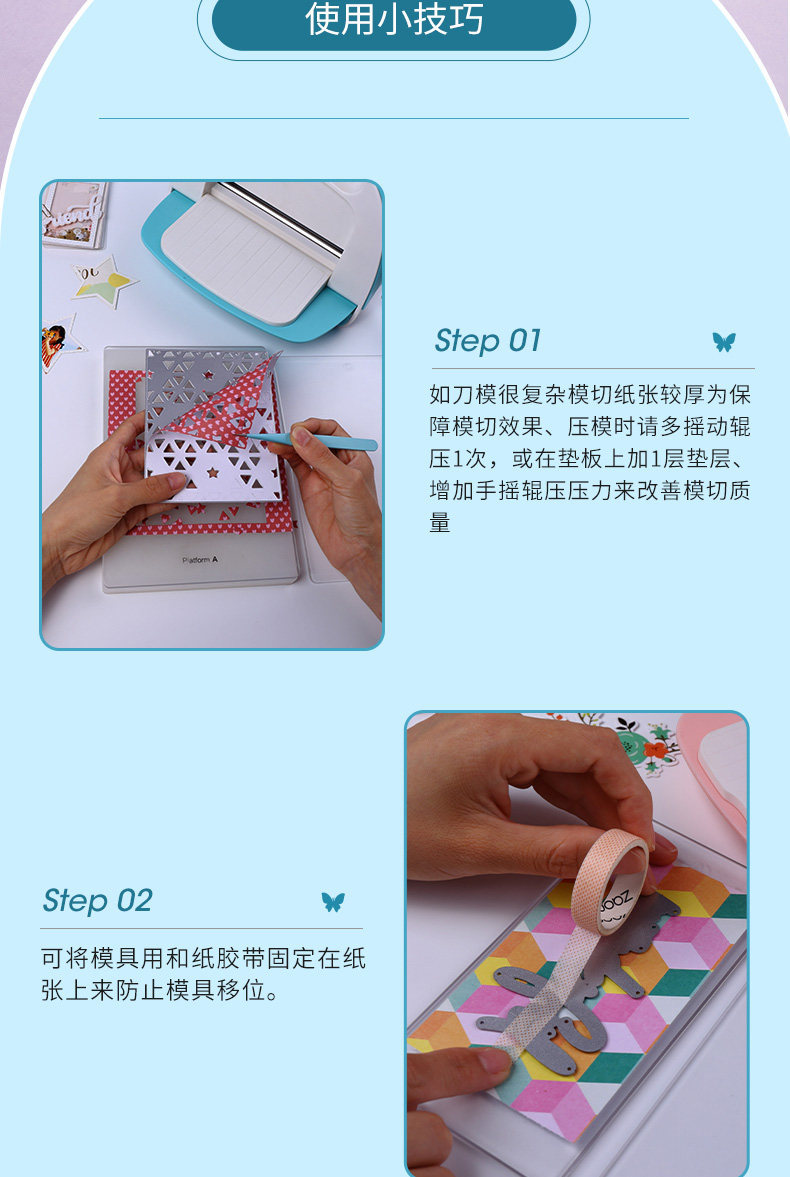 使用小技巧

Step 01

如刀模很复杂模切纸张较厚为保障模切效果、压模时请多摇动辊压1次，或在垫板上加1层垫层、增加手摇辊压压力来改善模切质量

Step 02

可将模具用和纸胶带固定在纸张上来防止模具移位。