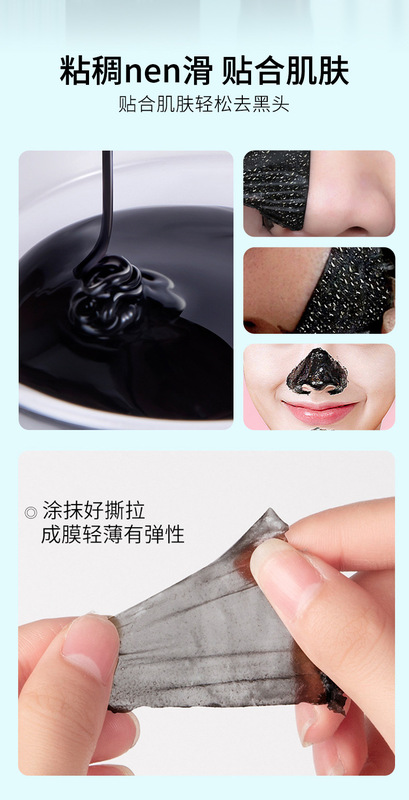 粘稠nen滑 贴合肌肤

贴合肌肤轻松去黑头

◎ 涂抹好撕拉
成膜轻薄有弹性