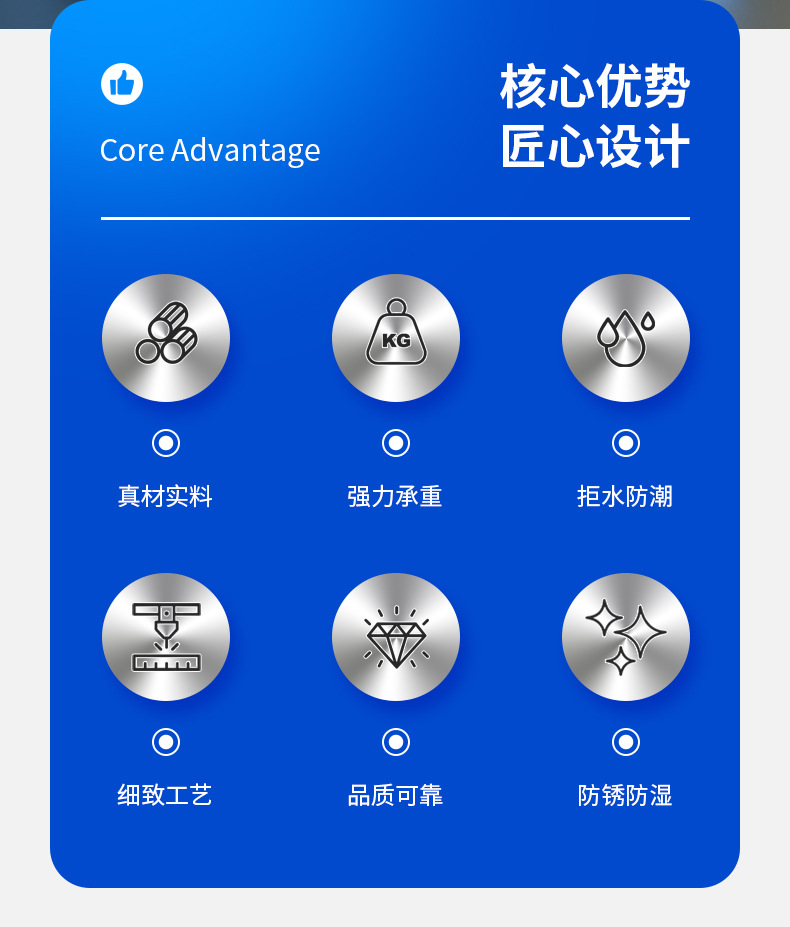 Core Advantage

核心优势
匠心设计

KG

真材实料

强力承重

拒水防潮

细致工艺

品质可靠

防锈防湿