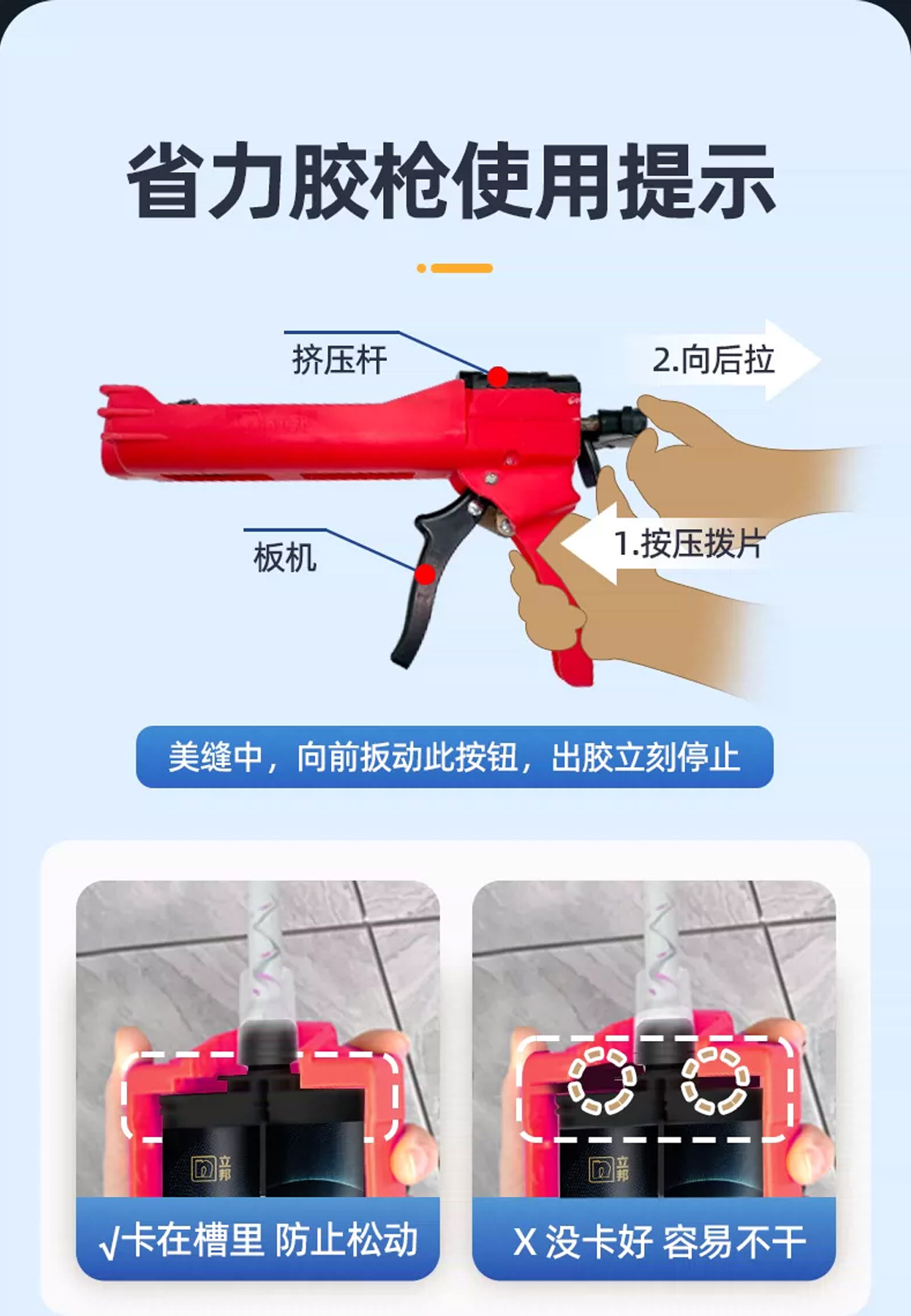 省力胶枪使用提示

挤压杆

2.向后拉

板机

1.按压拨片

美缝中，向前扳动此按钮，出胶立刻停止

立邦

√卡在槽里 防止松动

立邦

X 没卡好 容易不干