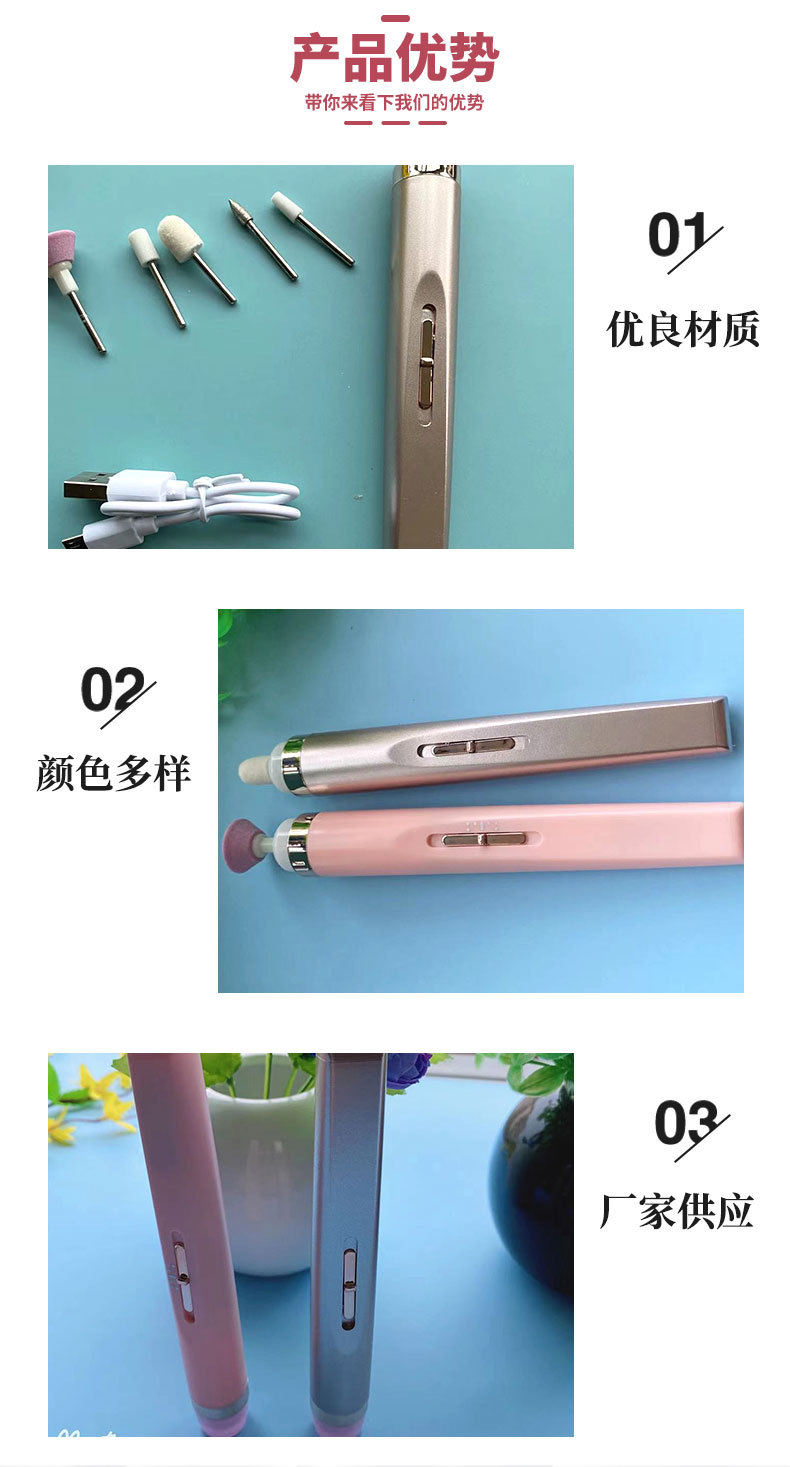 产品优势

带你来看下我们的优势

01

优良材质

02

颜色多样

03

厂家供应