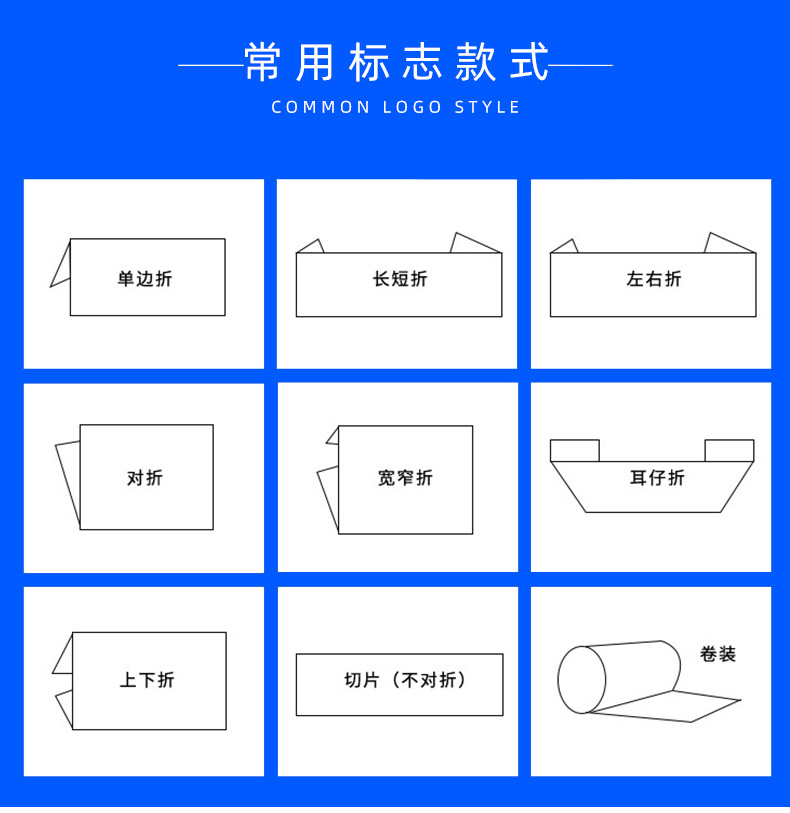 常用标志款式
COMMON LOGO STYLE

单边折

长短折

左右折

对折

宽窄折

耳仔折

上下折

切片（不对折）

卷装