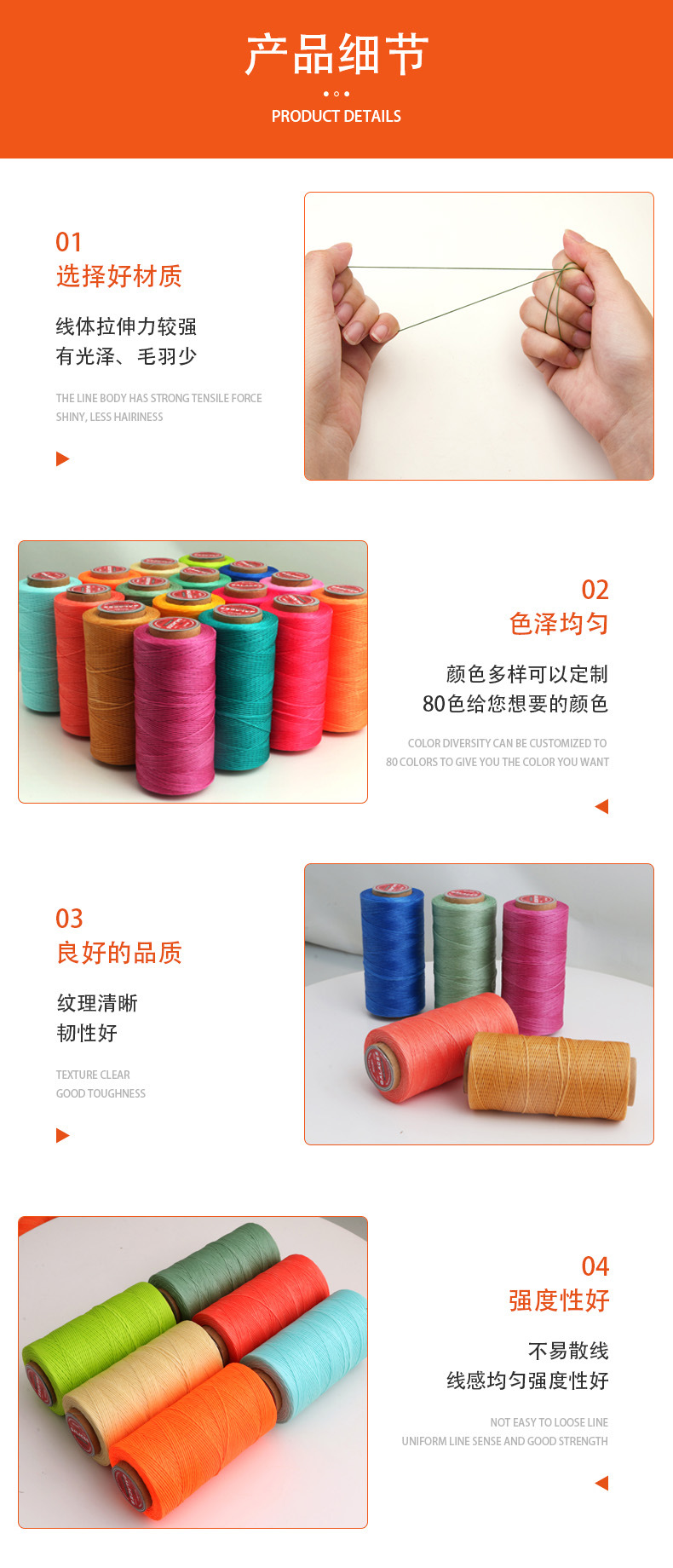 产品细节

PRODUCT DETAILS

01
选择好材质

线体拉伸力较强
有光泽、毛羽少

THE LINE BODY HAS STRONG TENSILE FORCE
SHINY, LESS HAIRINESS

02
色泽均匀

颜色多样可以定制
80色给您想要的颜色

COLOR DIVERSITY CAN BE CUSTOMIZED TO
80 COLORS TO GIVE YOU THE COLOR YOU WANT

03
良好的品质

纹理清晰
韧性好

TEXTURE CLEAR
GOOD TOUGHNESS

04
强度性好

不易散线
线感均匀强度性好

NOT EASY TO LOOSE LINE
UNIFORM LINE SENSE AND GOOD STRENGTH