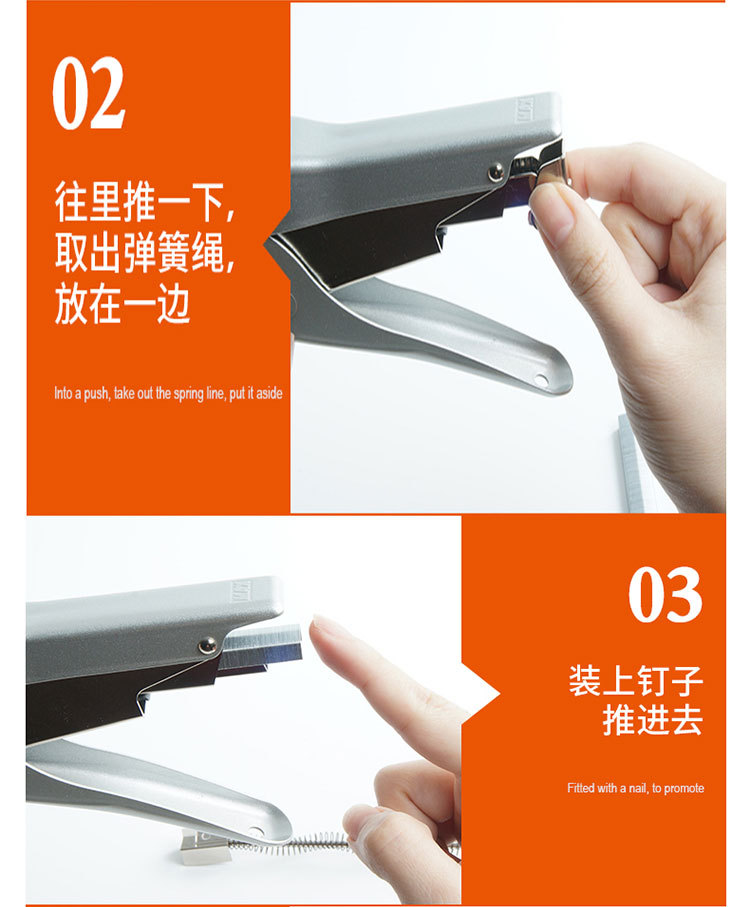 02

往里推一下,
取出弹簧绳,
放在一边

Into a push, take out the spring line, put it aside

03

装上钉子
推进去

Fitted with a nail, to promote