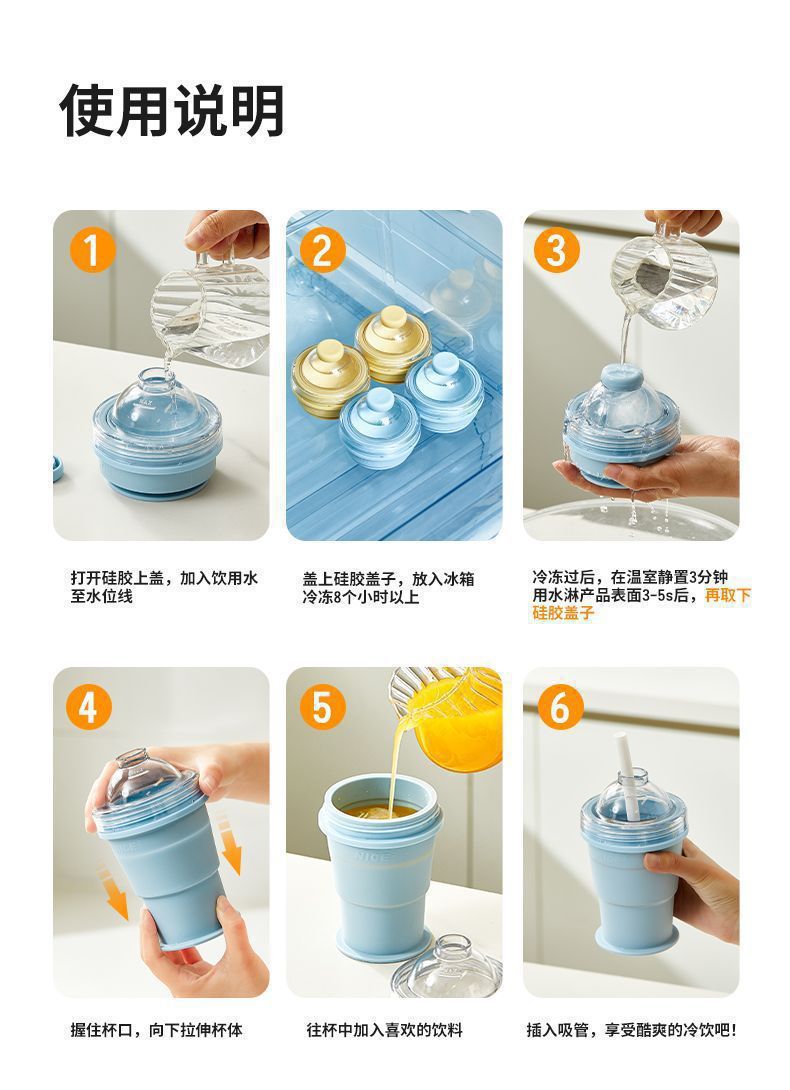 使用说明

1

MAX

打开硅胶上盖，加入饮用水至水位线

2

盖上硅胶盖子，放入冰箱冷冻8个小时以上

3

冷冻过后，在温室静置3分钟用水淋产品表面3-5s后，再取下硅胶盖子

4

NICE

握住杯口，向下拉伸杯体

5

NICE

往杯中加入喜欢的饮料

6

插入吸管，享受酷爽的冷饮吧！